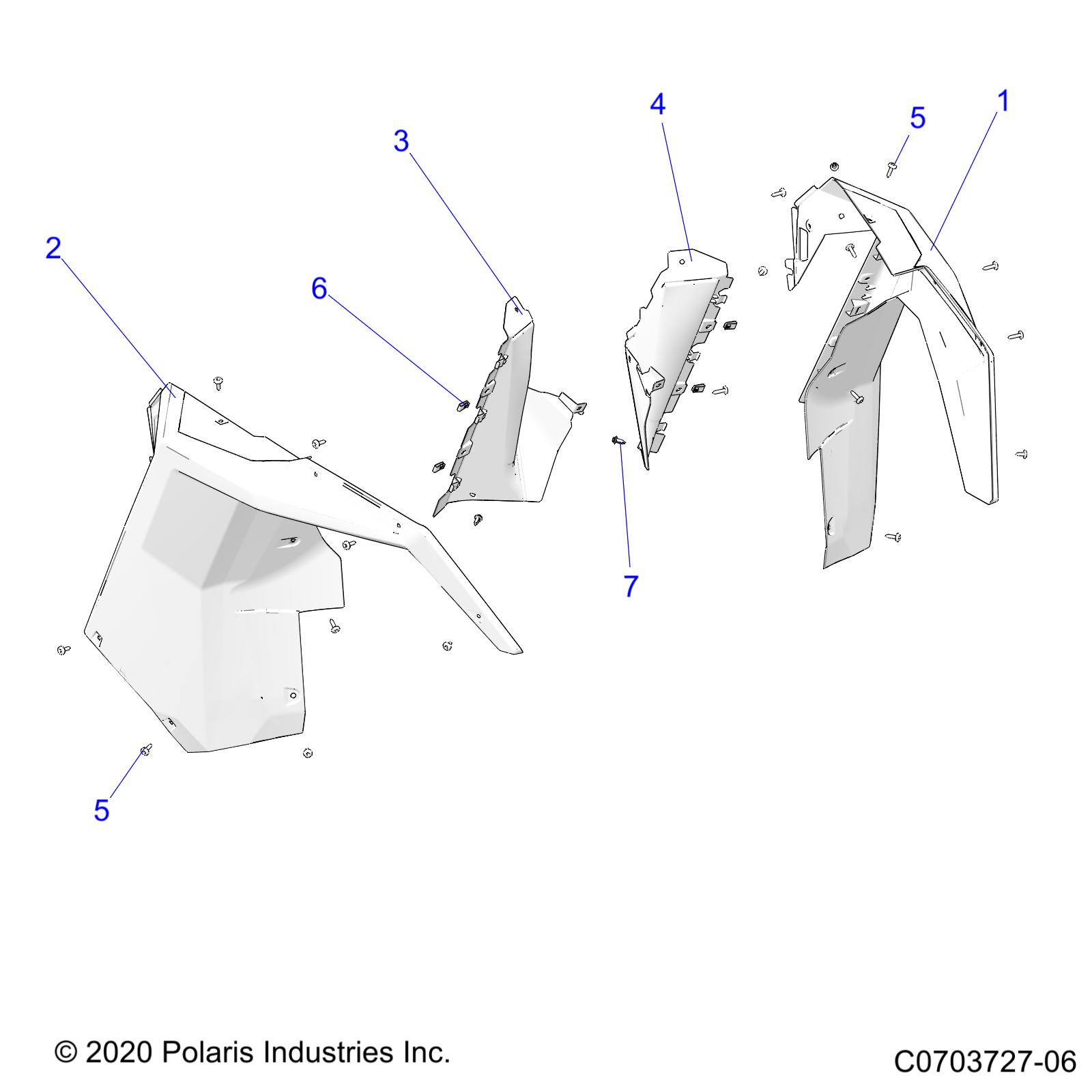 4

1

5

3

2

6

7

5

© 2020 Polaris Industries Inc.

C0703727-06