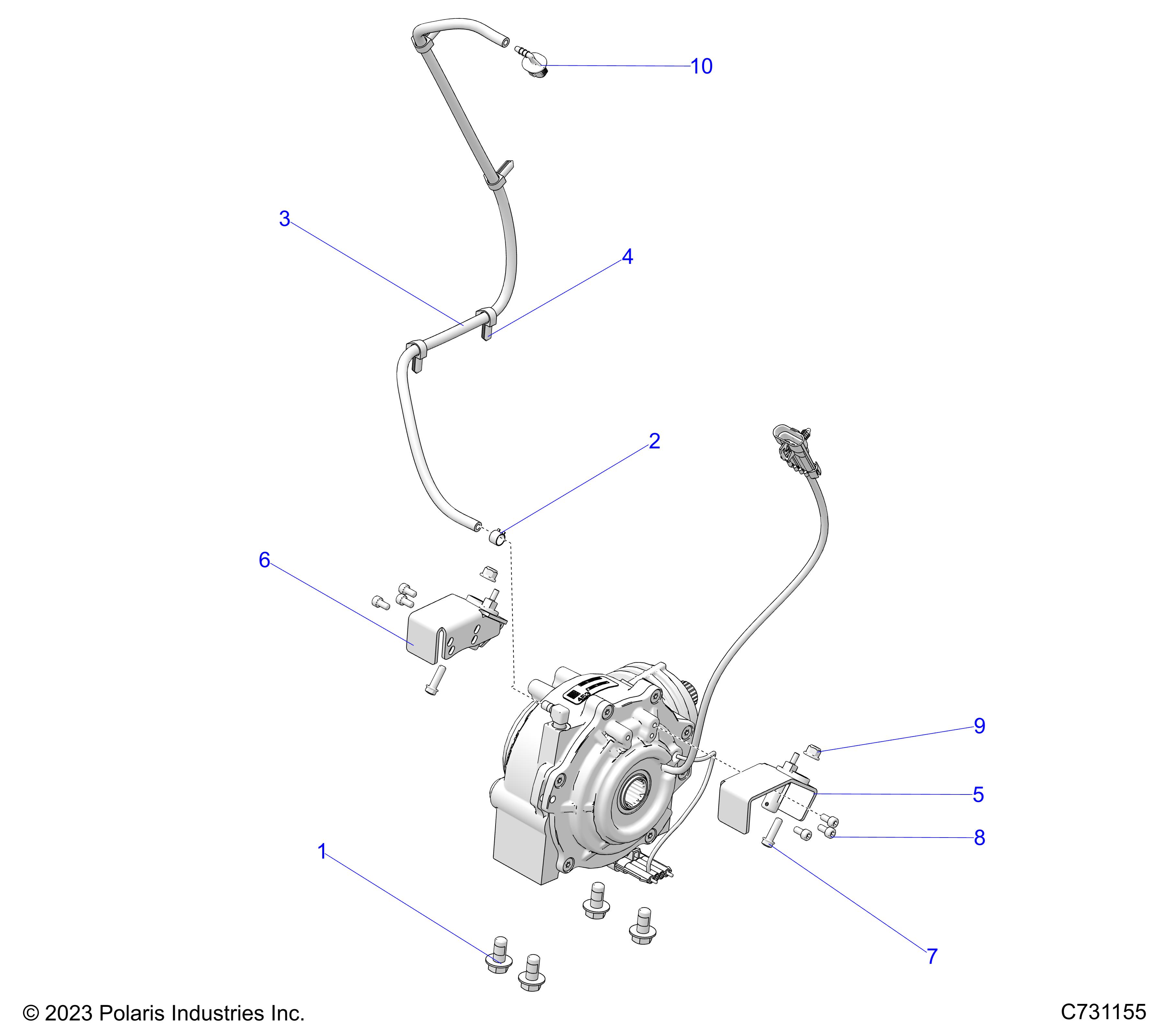 10

3

4

2

6

9

5

8

1

7

© 2023 Polaris Industries Inc.

C731155