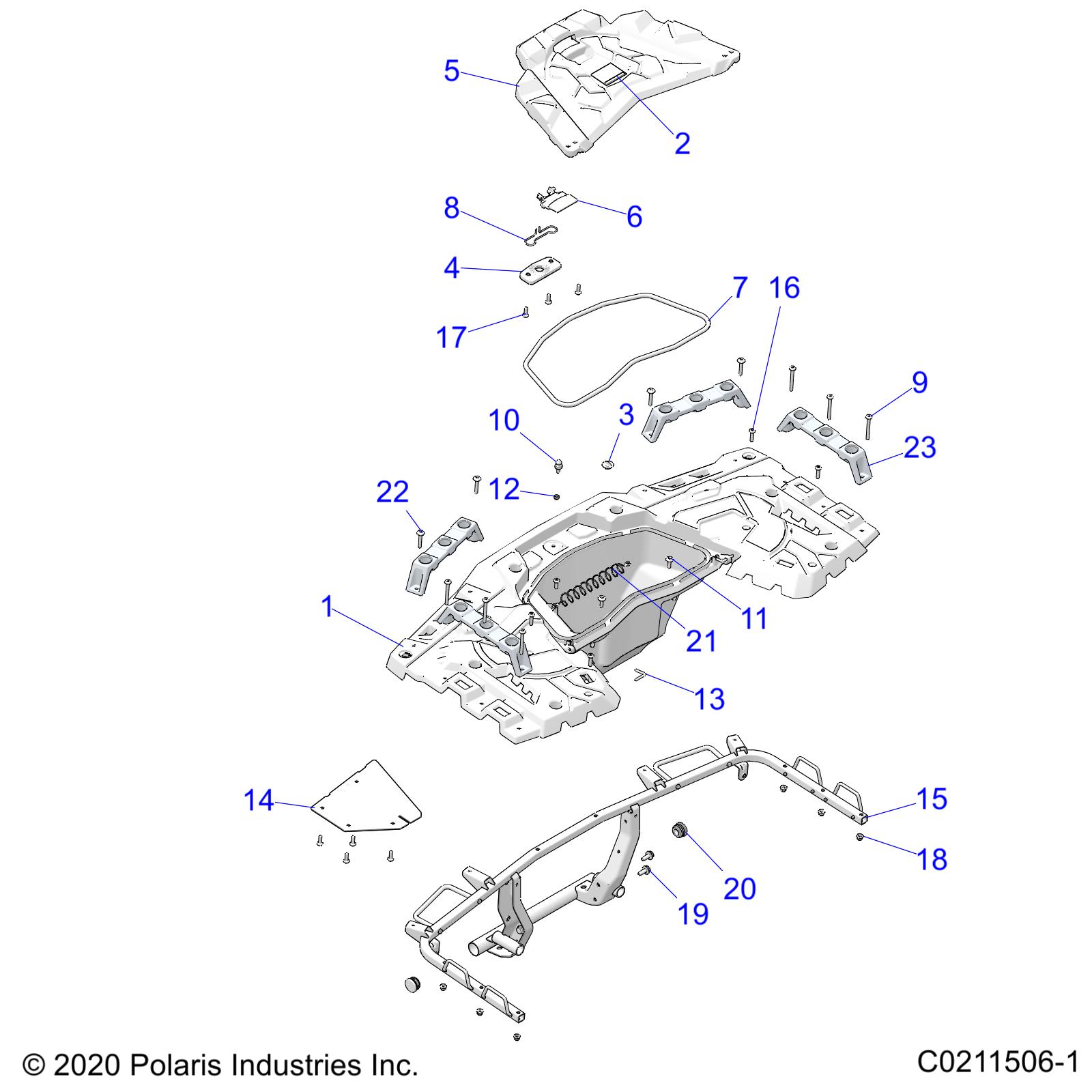 5
2
8
6
4
7
16
17
9
10
3
23
22
12
1
11
21
13
14
15
18
20
19

© 2020 Polaris Industries Inc.
C0211506-1