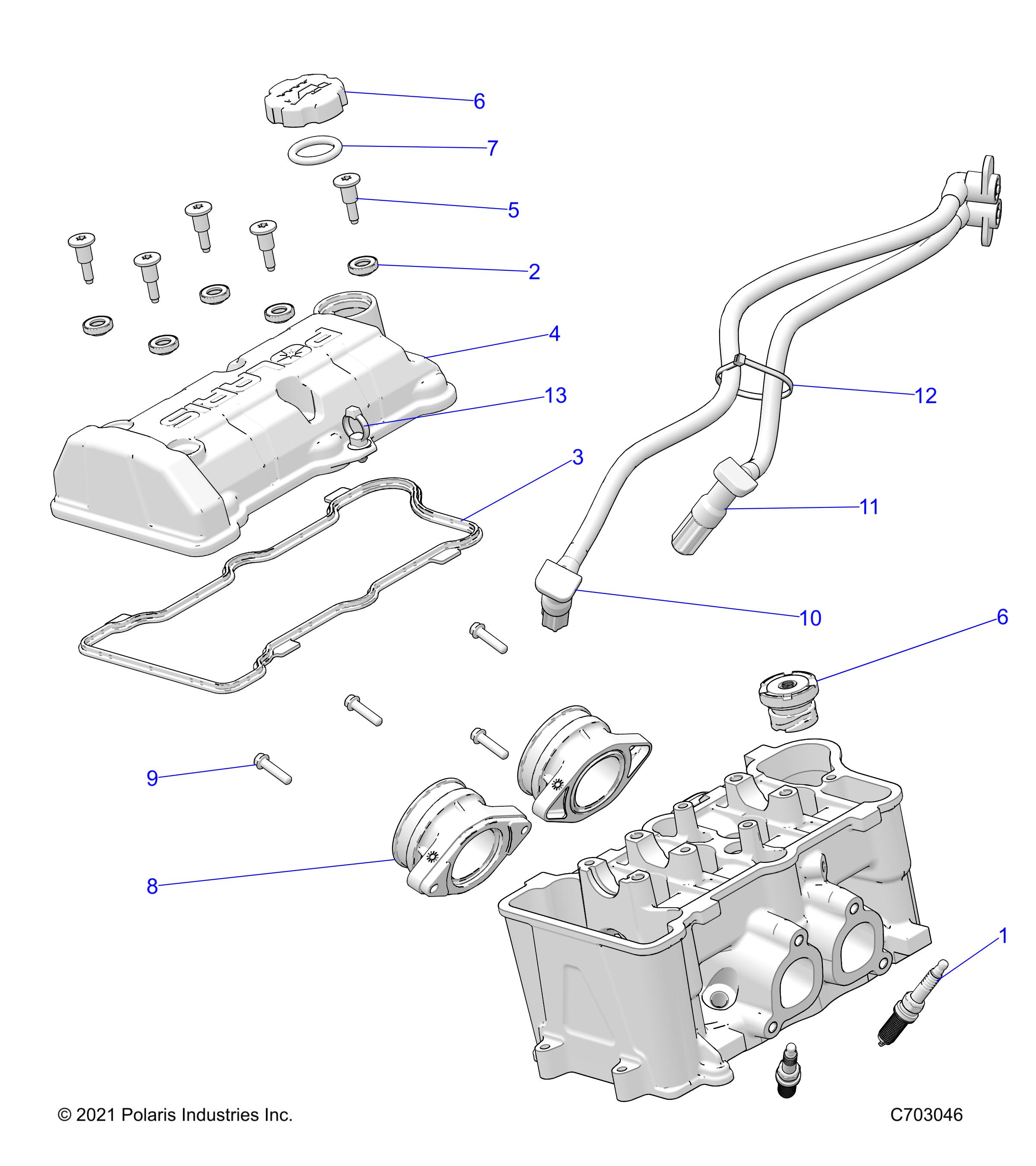 6
7
5
2
4
13
12
3
11
10
6
9
8
1
POLARIS
© 2021 Polaris Industries Inc.
C703046