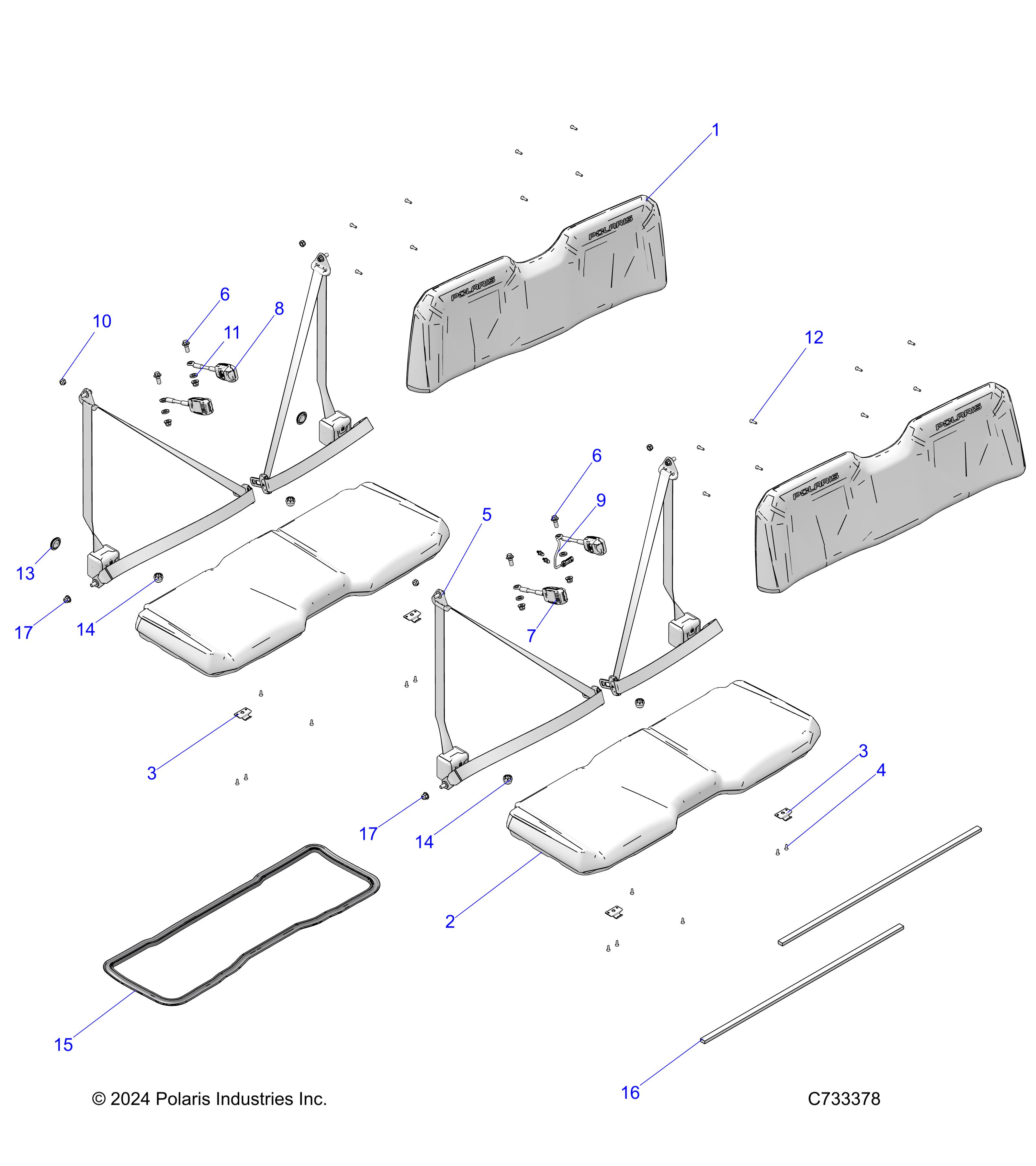 1
POLARIS
POLARIS
6
8
10
11
12
POLARIS
POLARIS
6
9
5
13
17
14
7
3
3
4
17
14
2
15
16
© 2024 Polaris Industries Inc.
C733378