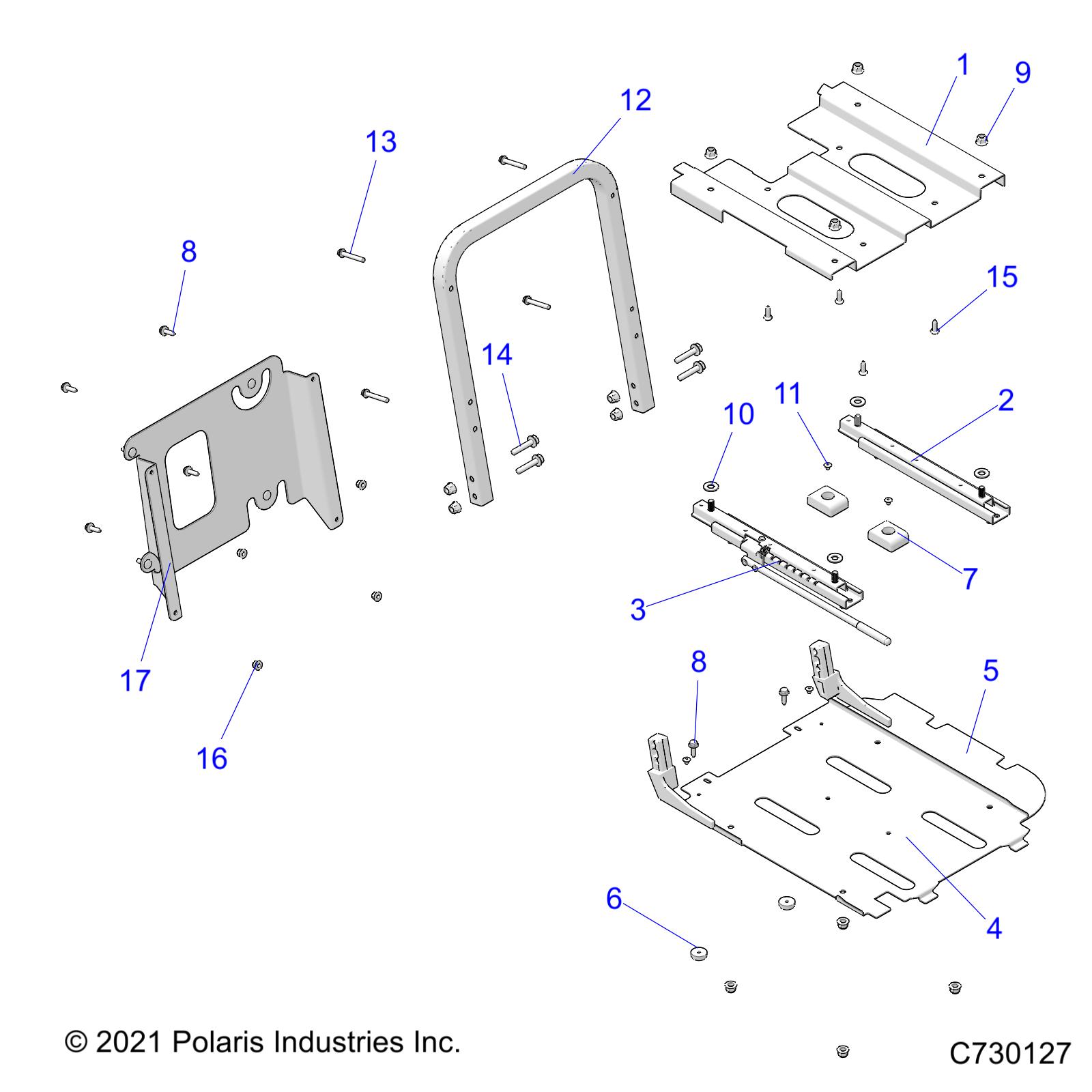 1
9
12
13
8
15
14
11
2
10
7
3
17
8
5
16
6
4

© 2021 Polaris Industries Inc.

C730127