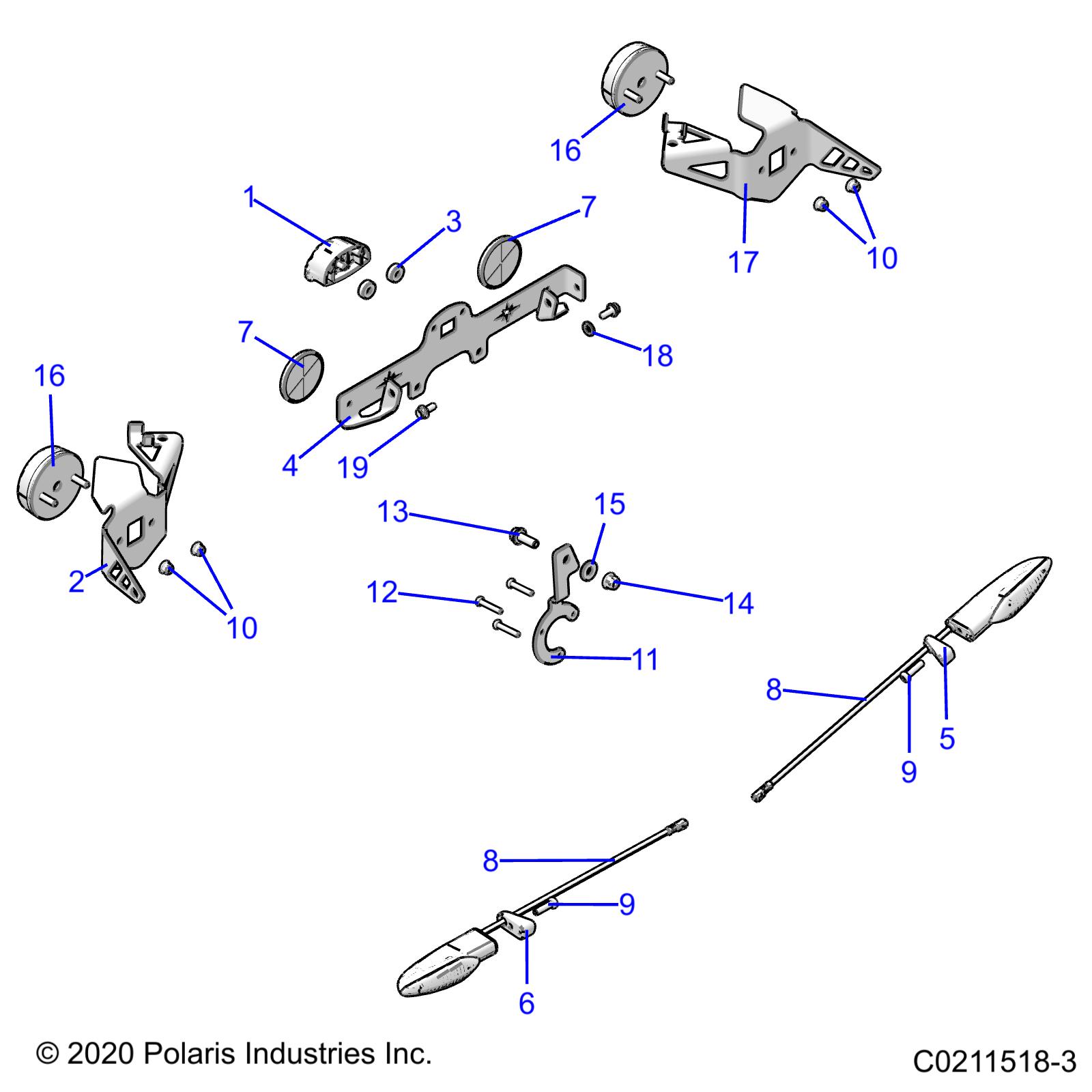 16
1
3
7
17
10
7
18
16
4
19
13
15
2
10
12
14
11
8
5
9
8
9
6
© 2020 Polaris Industries Inc.
C0211518-3