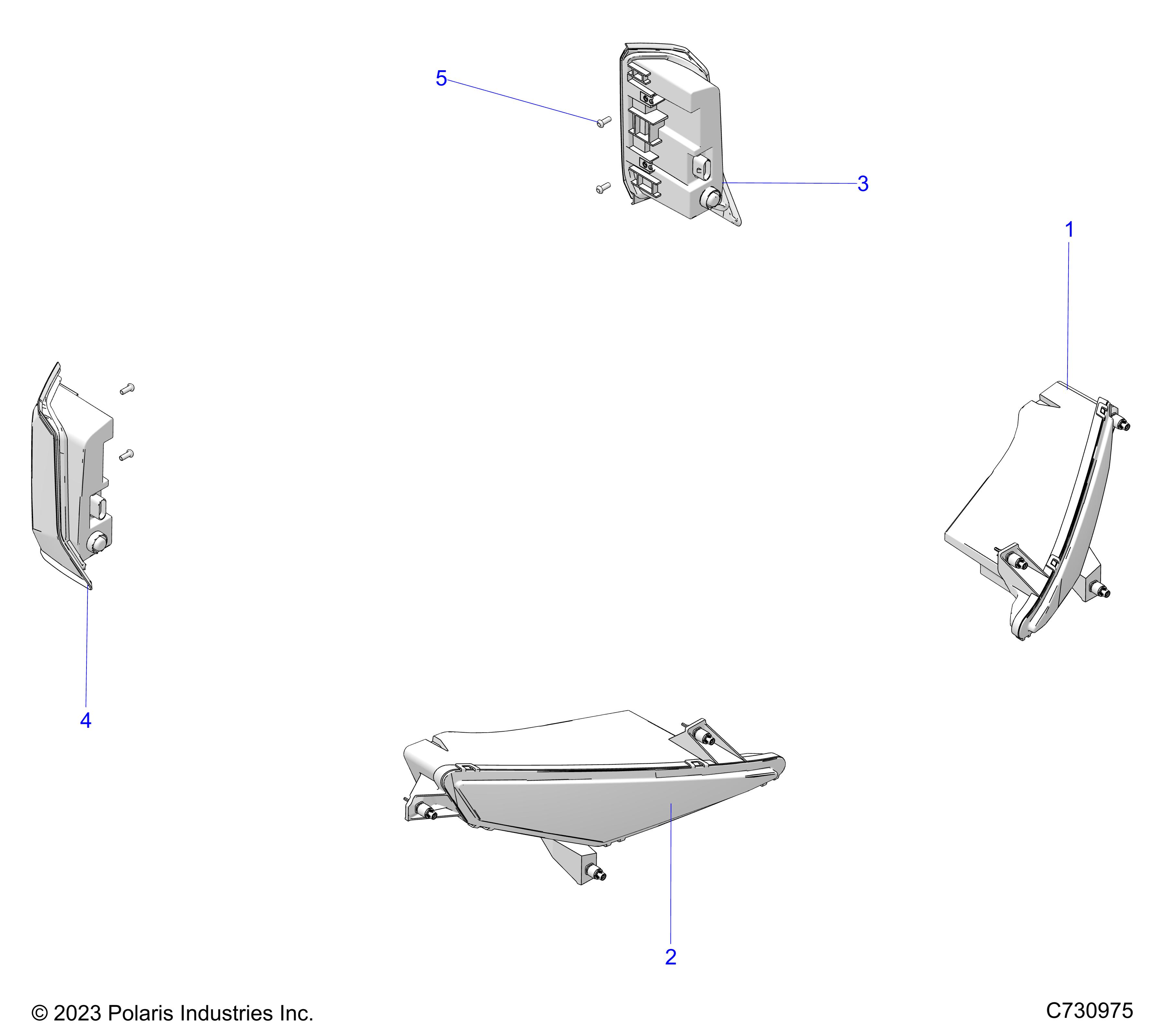 5

3

1

4

2

© 2023 Polaris Industries Inc.

C730975