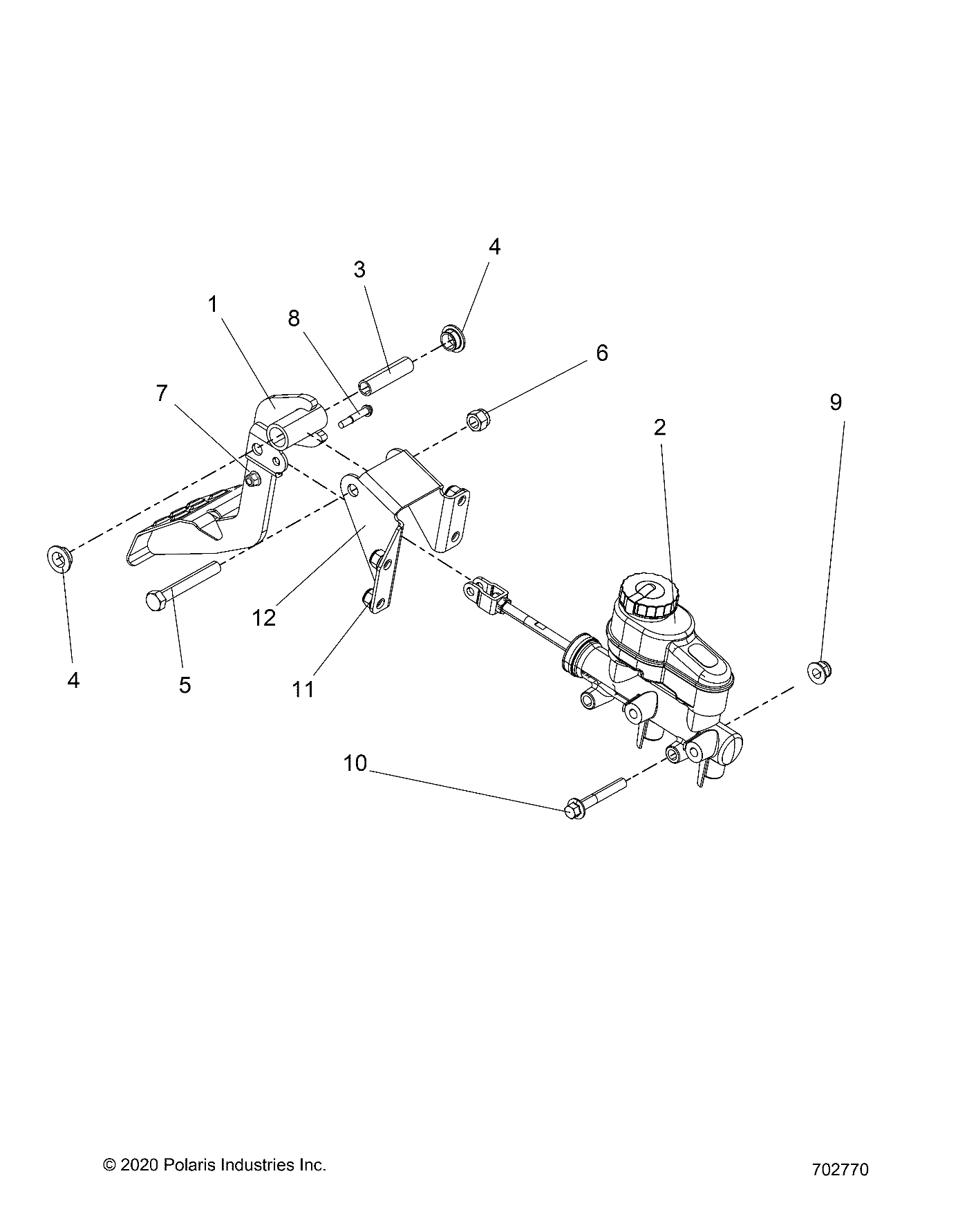 4
3
1
8
6
7
9
2
12
4
5
11
10

© 2020 Polaris Industries Inc.

702770