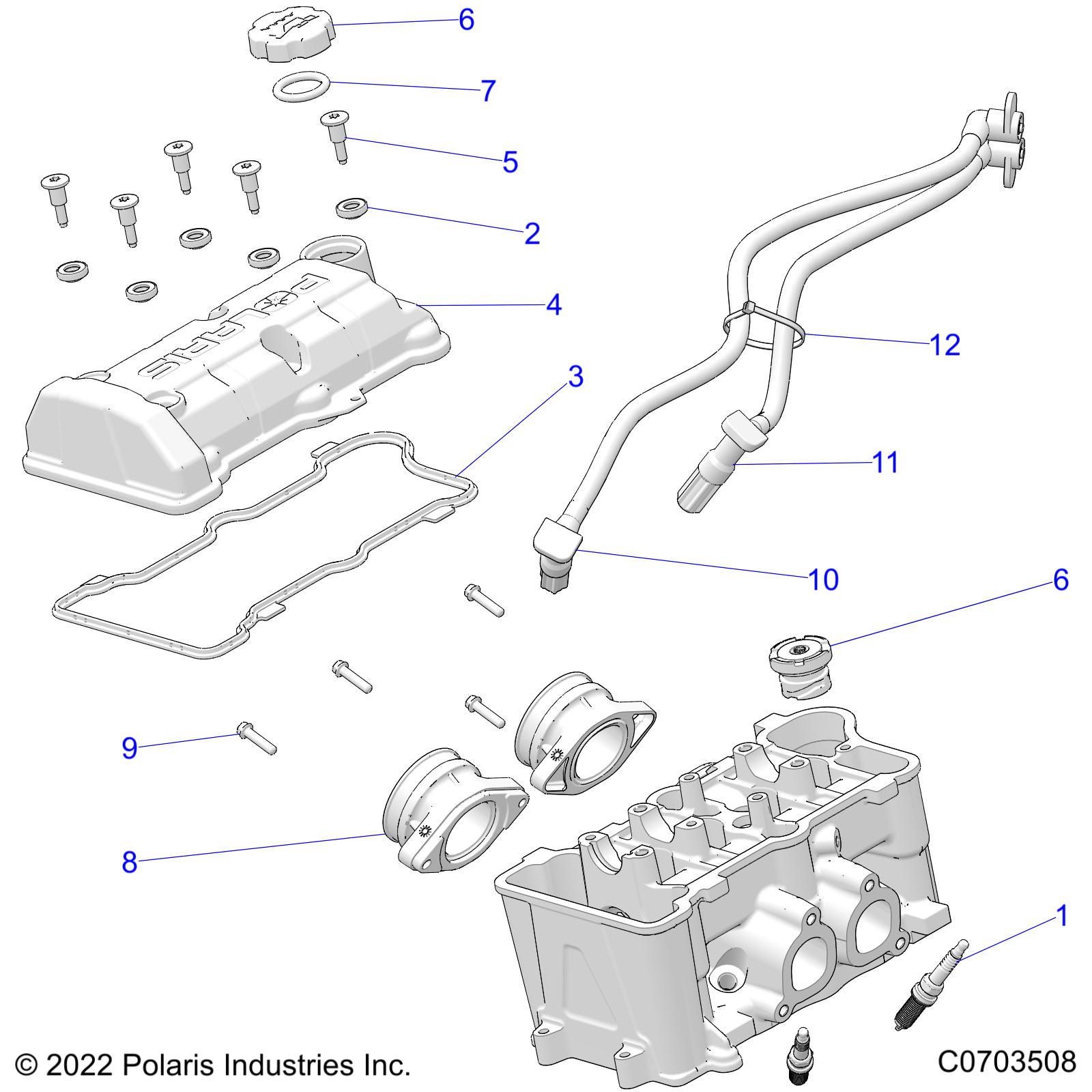 6

7

5

2

4

POLARIS

3

12

11

10

6

9

8

1

© 2022 Polaris Industries Inc.

C0703508