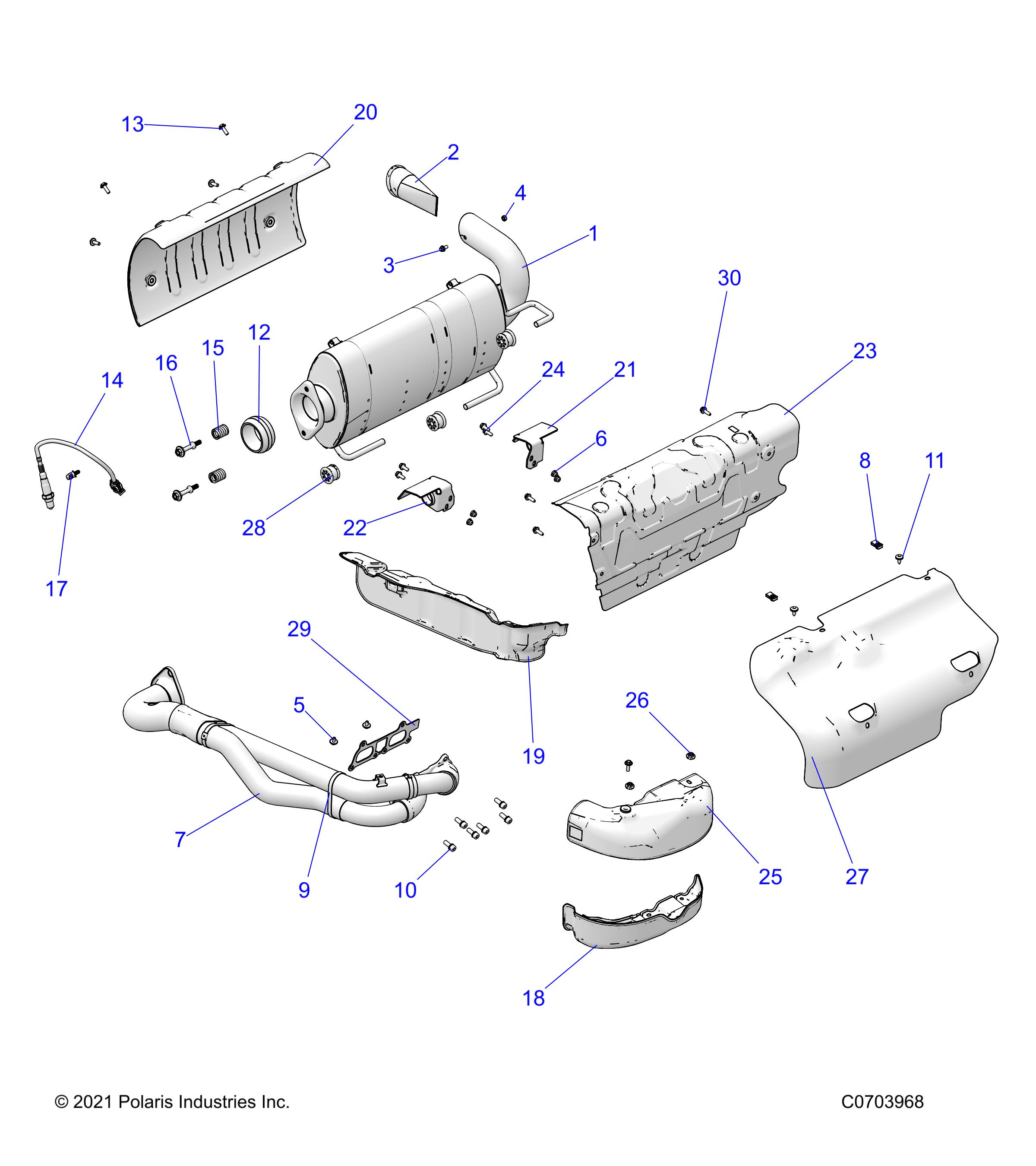 13
20
2
4
1
3
30
12
15
16
14
24
21
23
6
8
11
28
22
17
29
5
19
26
7
9
10
25
27
18

© 2021 Polaris Industries Inc.

C0703968