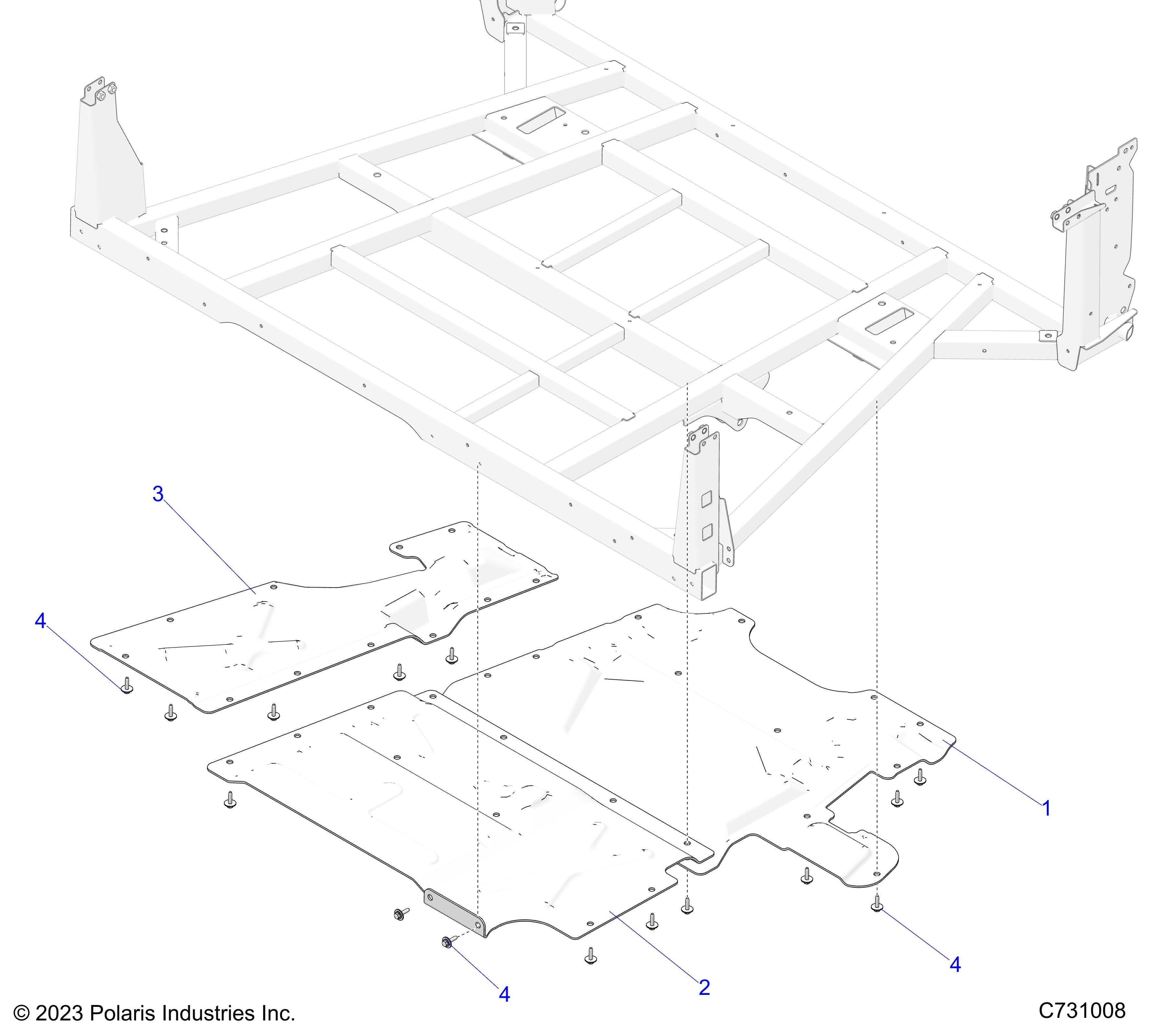 3

4

1

4

2

4

© 2023 Polaris Industries Inc.

C731008