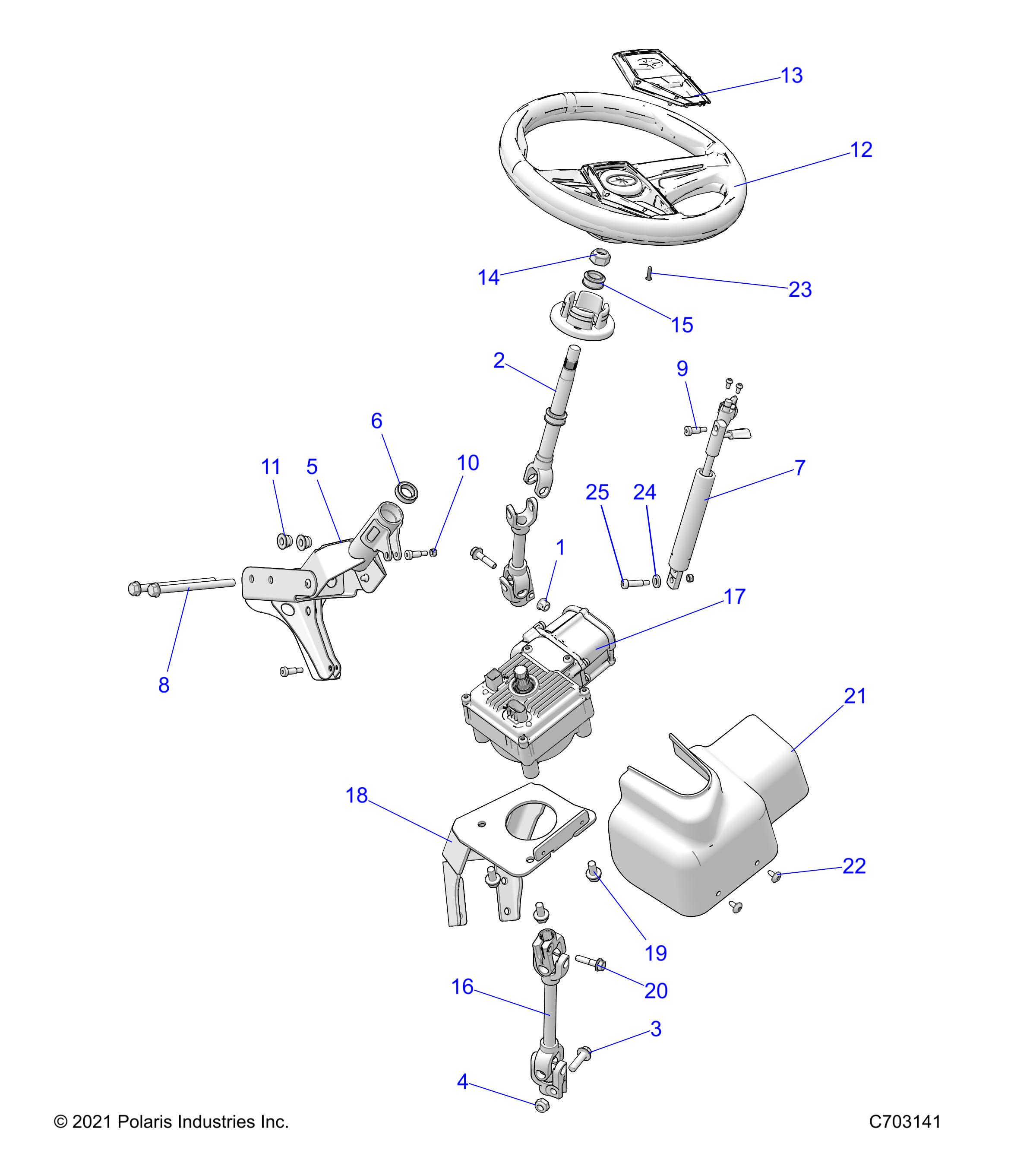 13

12

14

23

15

2

9

6

11

5

10

7

25

24

1

17

8

21

18

22

19

20

16

3

4

© 2021 Polaris Industries Inc.

C703141