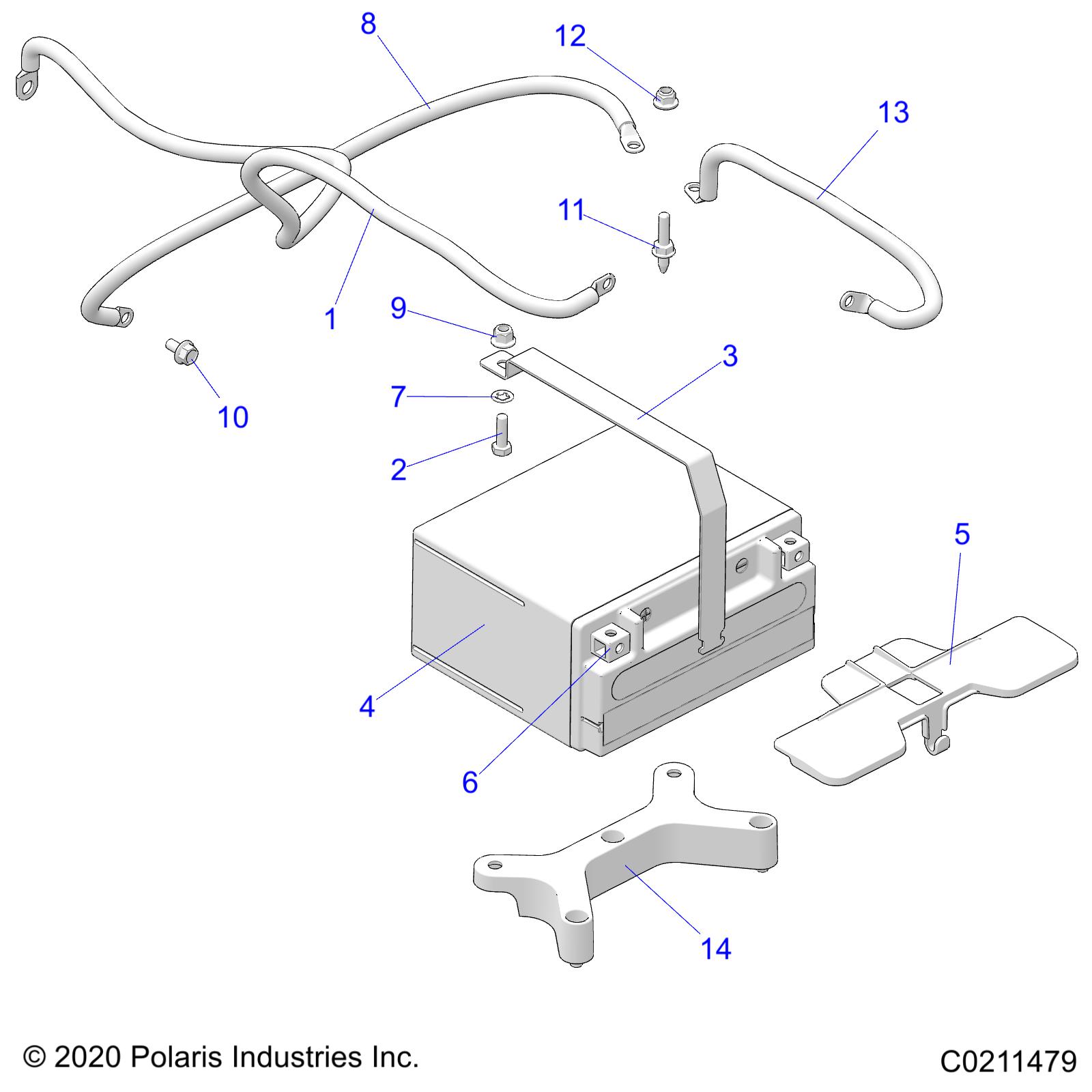 8
12
13
11
1
9
3
10
7
2
5
4
6
14

© 2020 Polaris Industries Inc.
C0211479