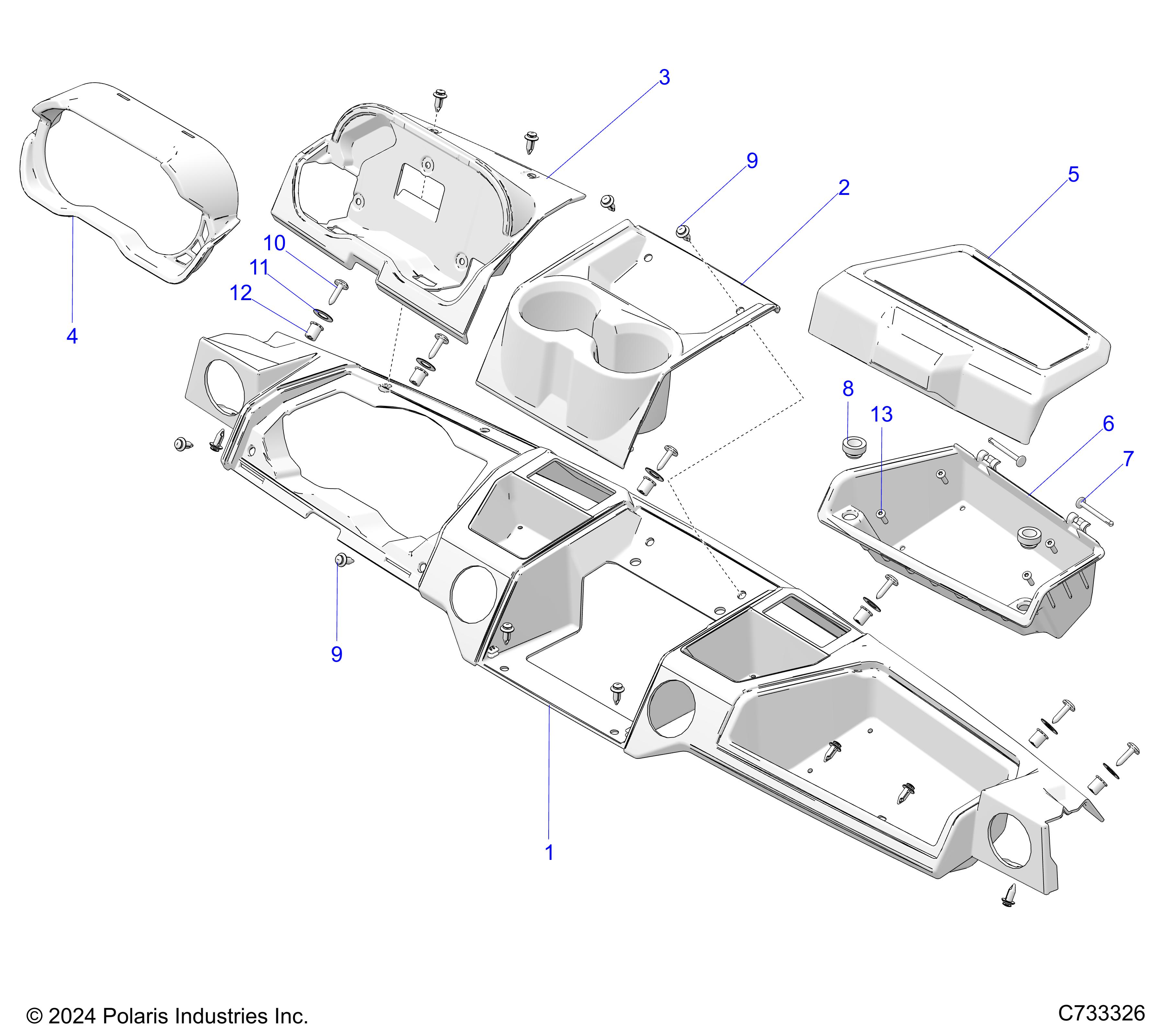 3
9
2
5
10
11
12
4
8
13
6
7
9
1
© 2024 Polaris Industries Inc.
C733326