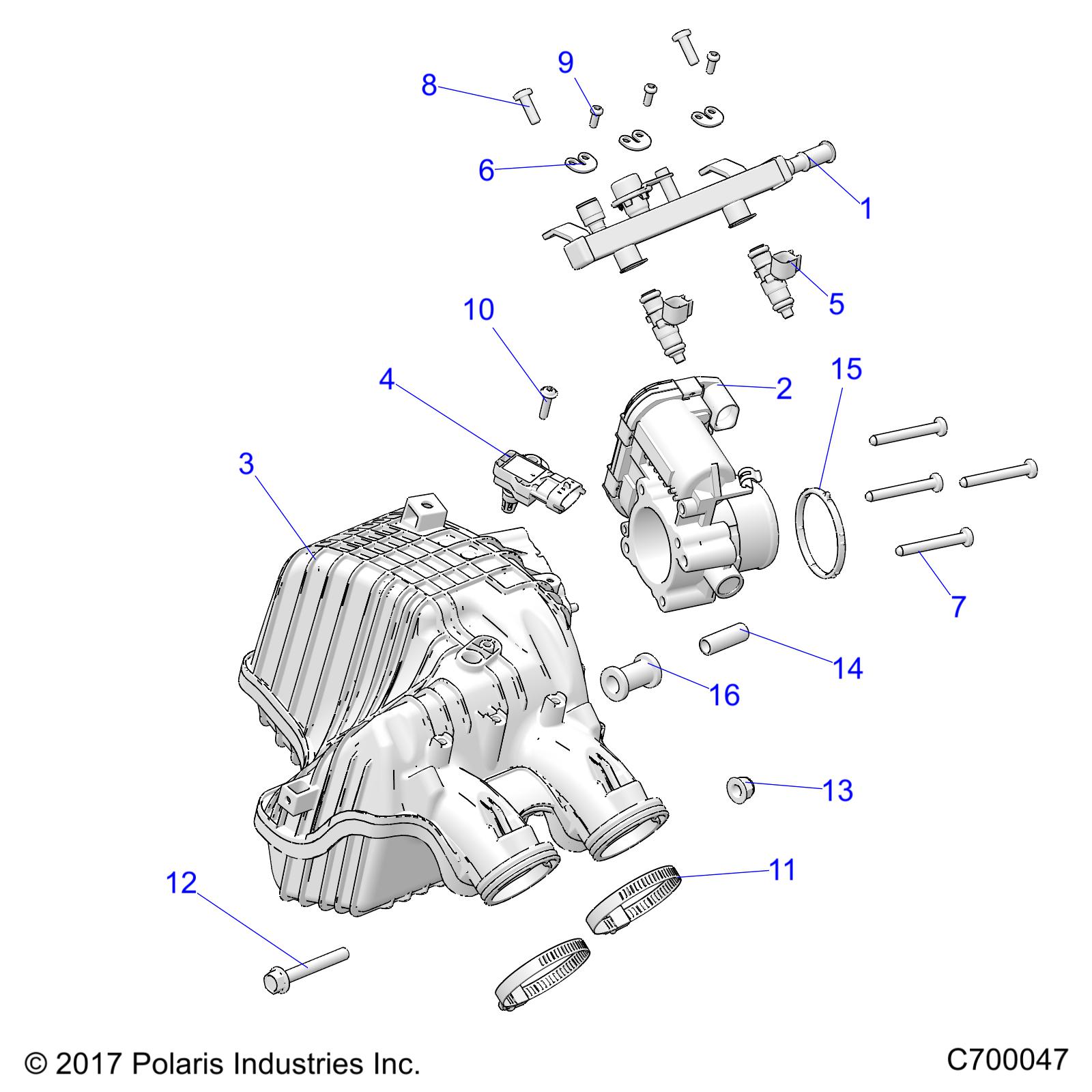 9
8
6
1
5
10
4
2
15
3
7
14
16
13
11
12

© 2017 Polaris Industries Inc.

C700047