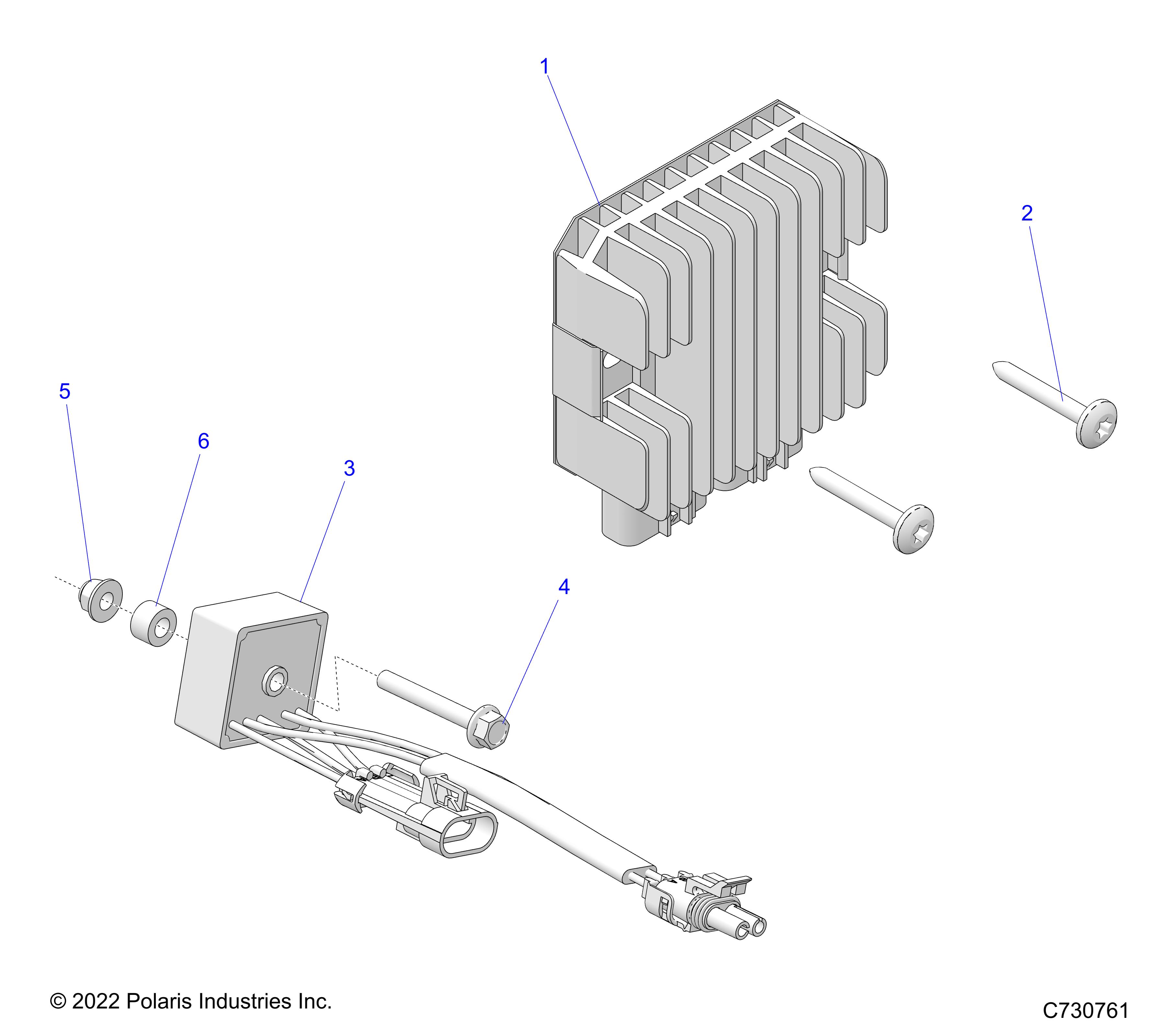 1

2

5

6

3

4

© 2022 Polaris Industries Inc.

C730761