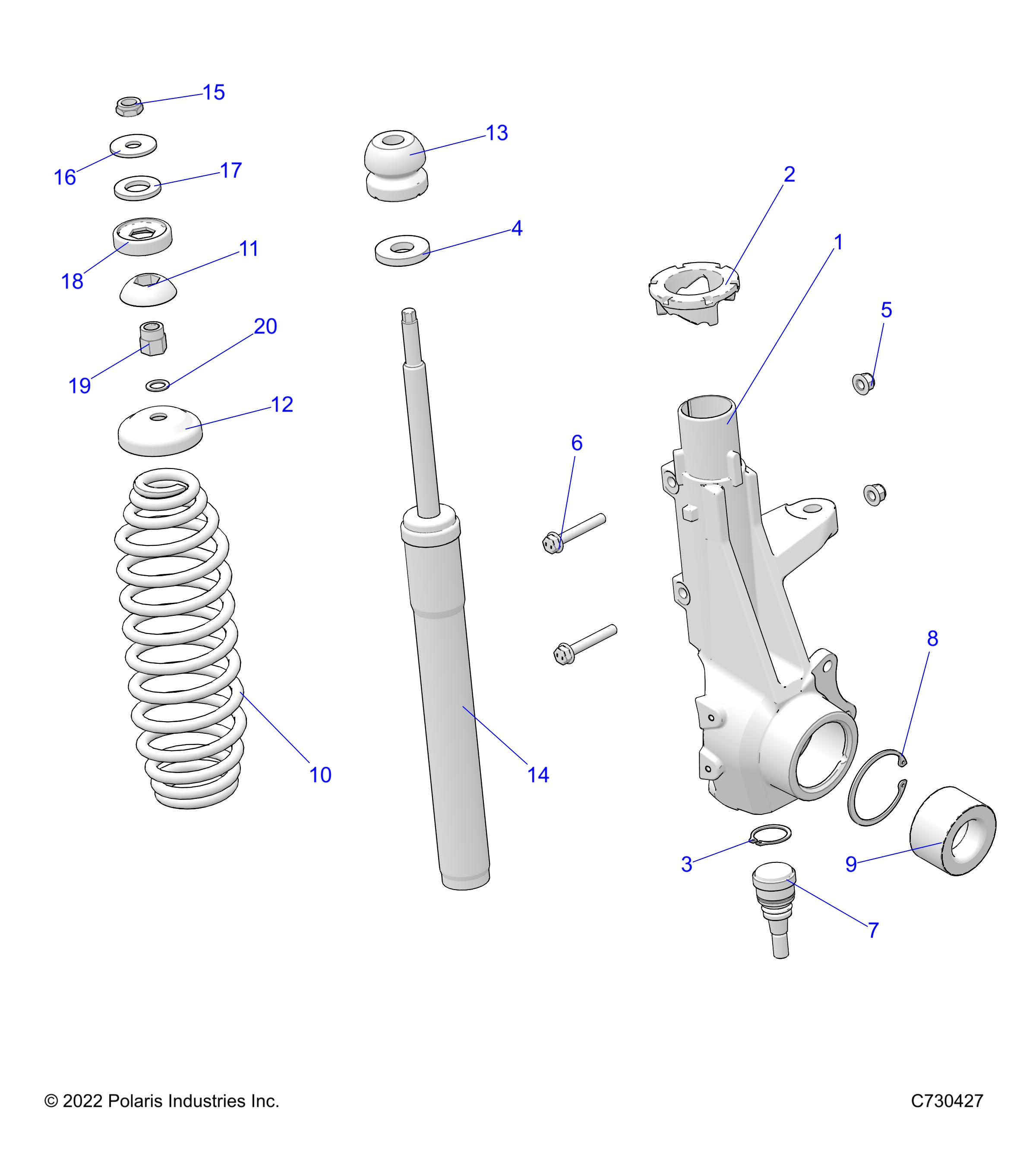 15
13
16
17
2
4
1
18
11
5
20
19
12
6
8
10
14
3
9
7
© 2022 Polaris Industries Inc.
C730427