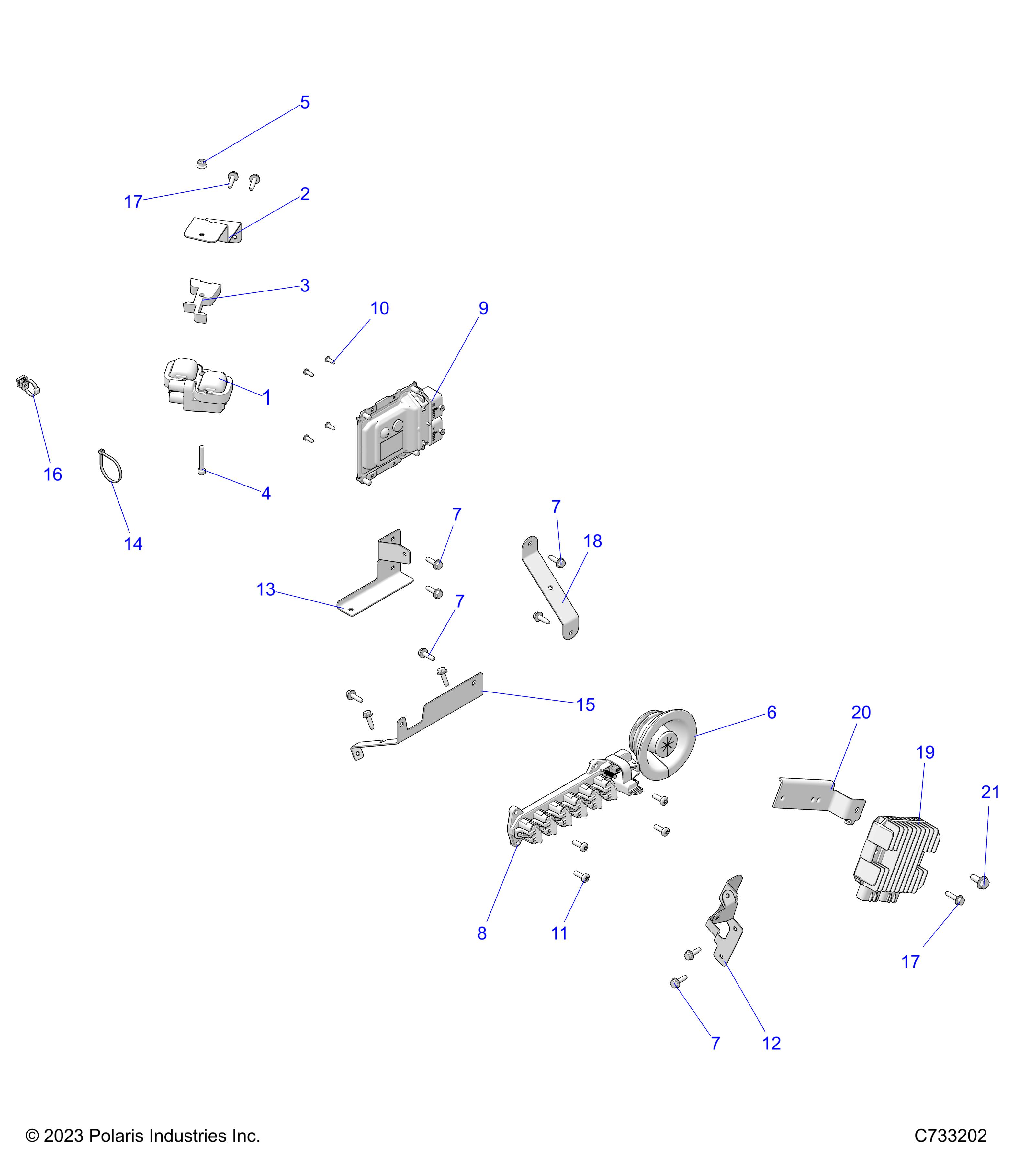 5
17
2
3
10
9
1
16
4
14
7
7
18
13
7
15
6
20
19
21
8
11
17
7
12

© 2023 Polaris Industries Inc.
C733202