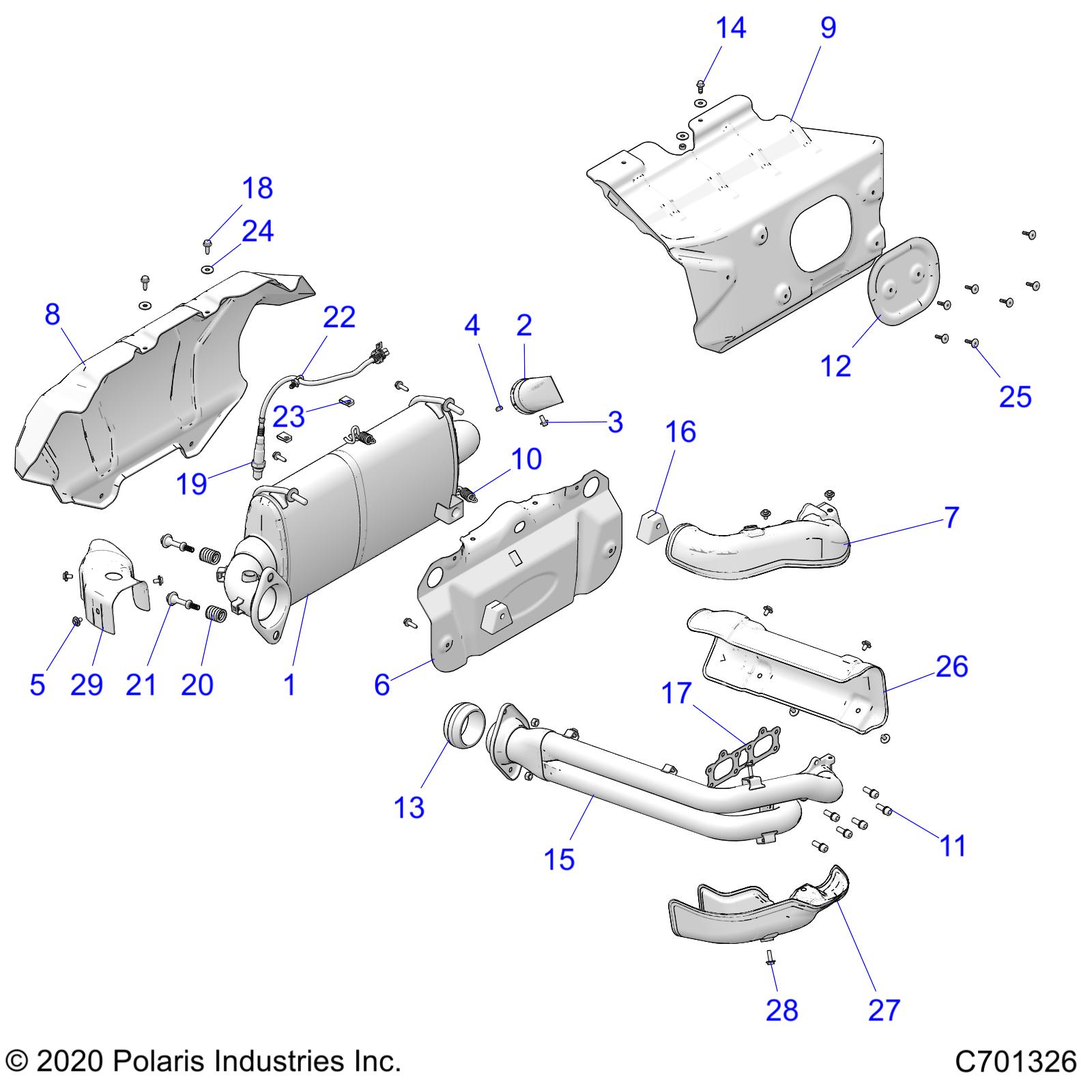 14
9
18
24
8
22
4
2
23
3
16
19
10
7
12
25
5
29
21
20
1
6
26
17
13
15
11
28
27

© 2020 Polaris Industries Inc.
C701326