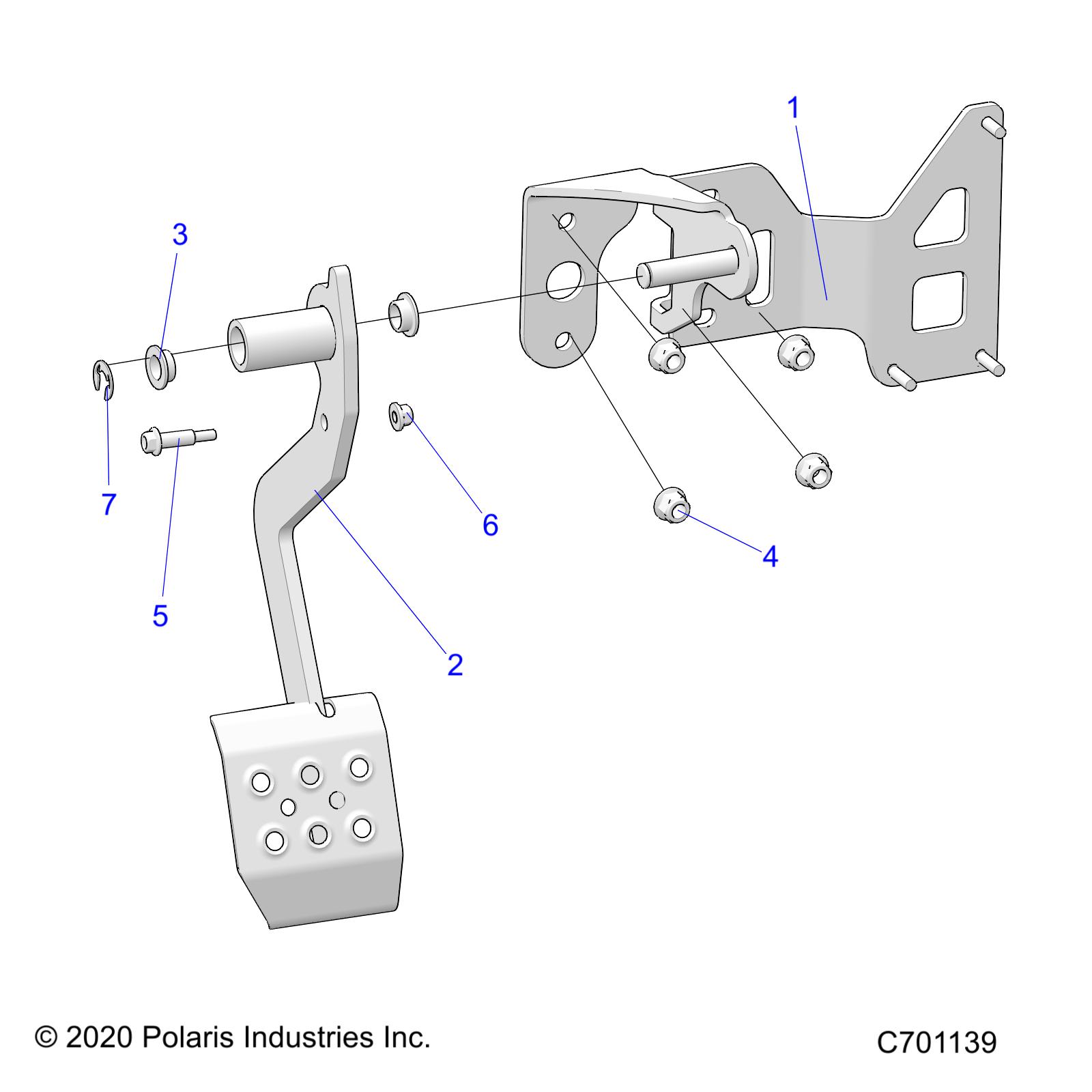 1

3

7

5

6

4

2

© 2020 Polaris Industries Inc.

C701139