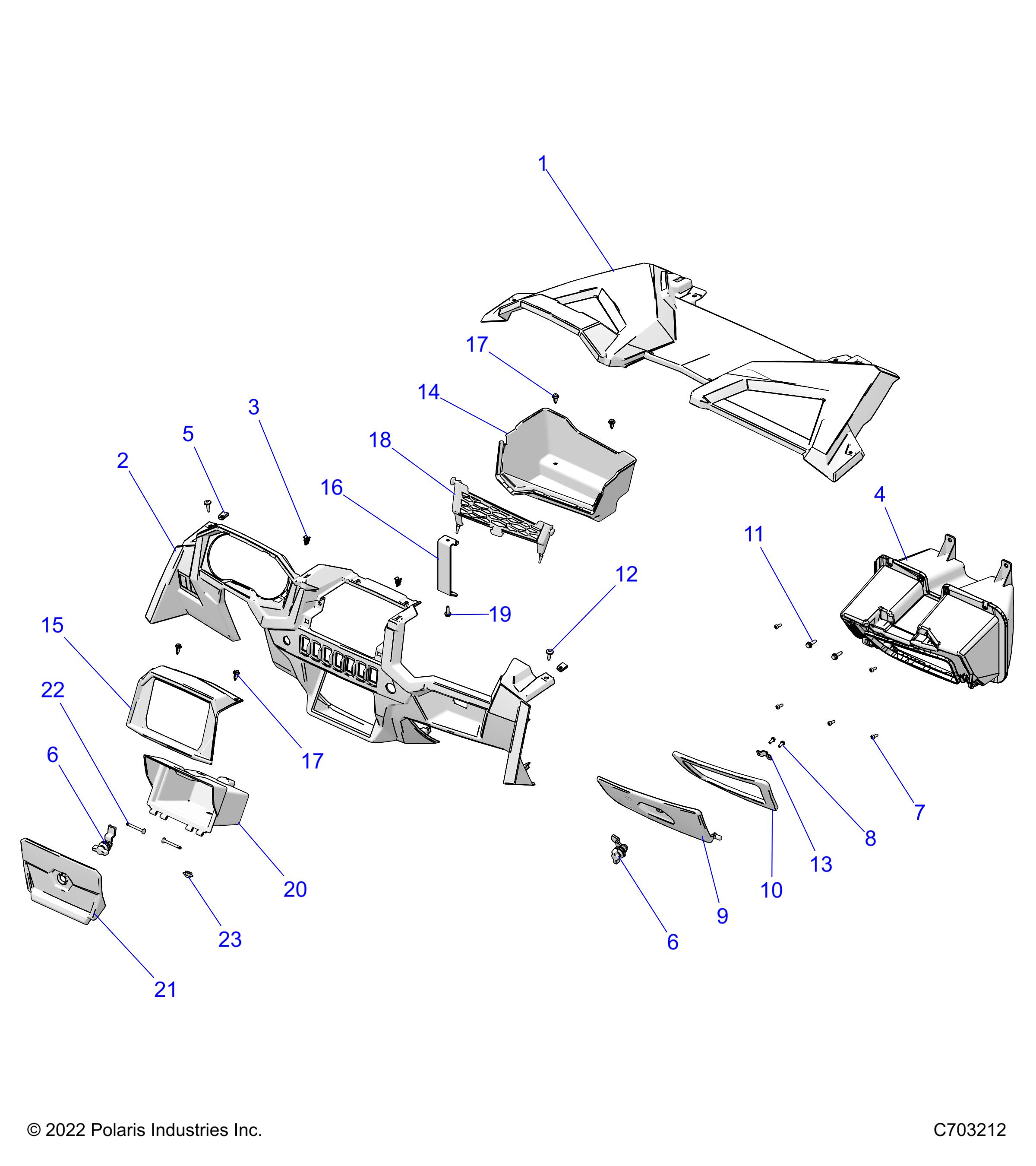 1
17
14
3
5
18
2
16
4
11
12
19
15
22
17
6
20
23
21
7
8
13
10
9
6

© 2022 Polaris Industries Inc.
C703212