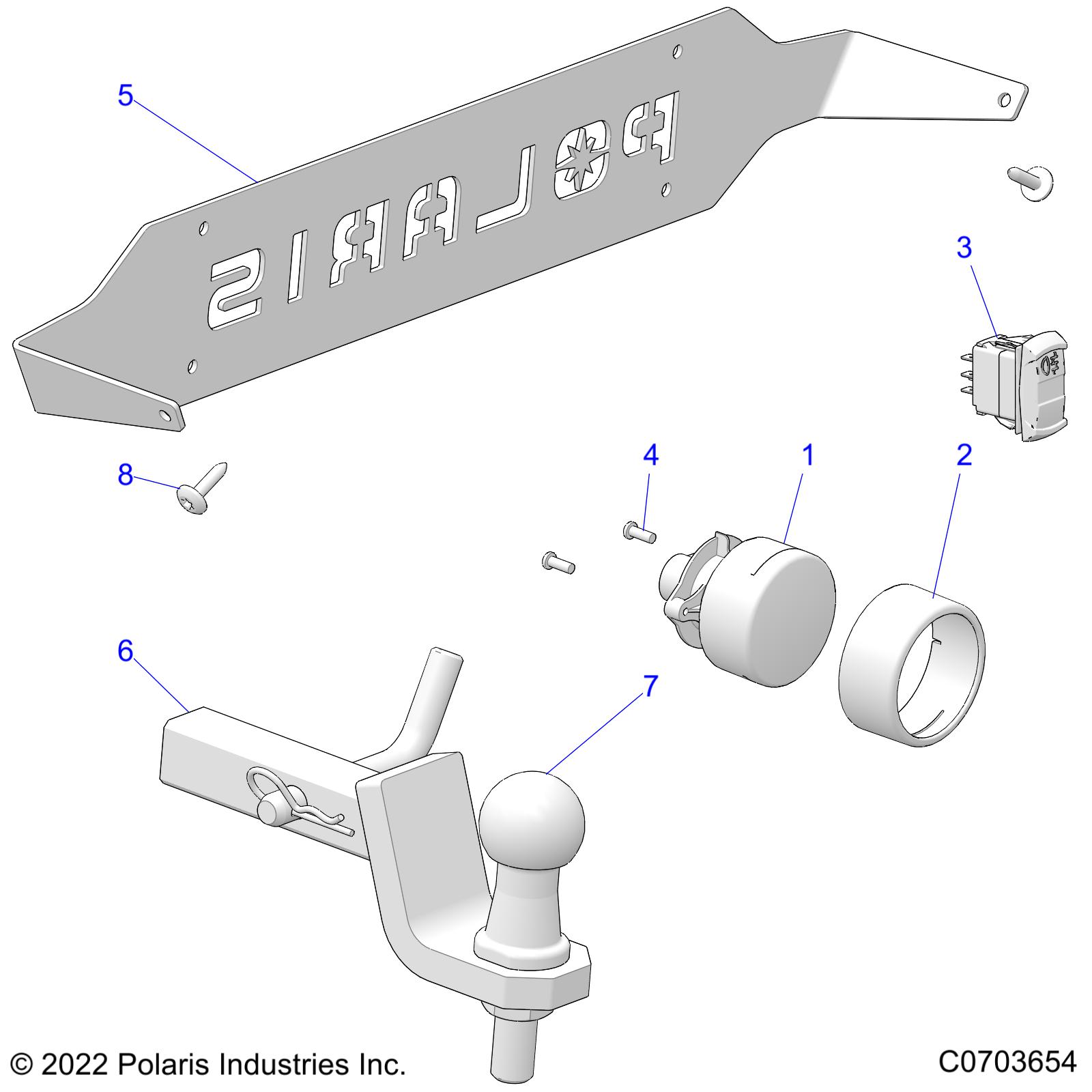 5

POLARIS

3

8

4

1

2

6

7

© 2022 Polaris Industries Inc.

C0703654