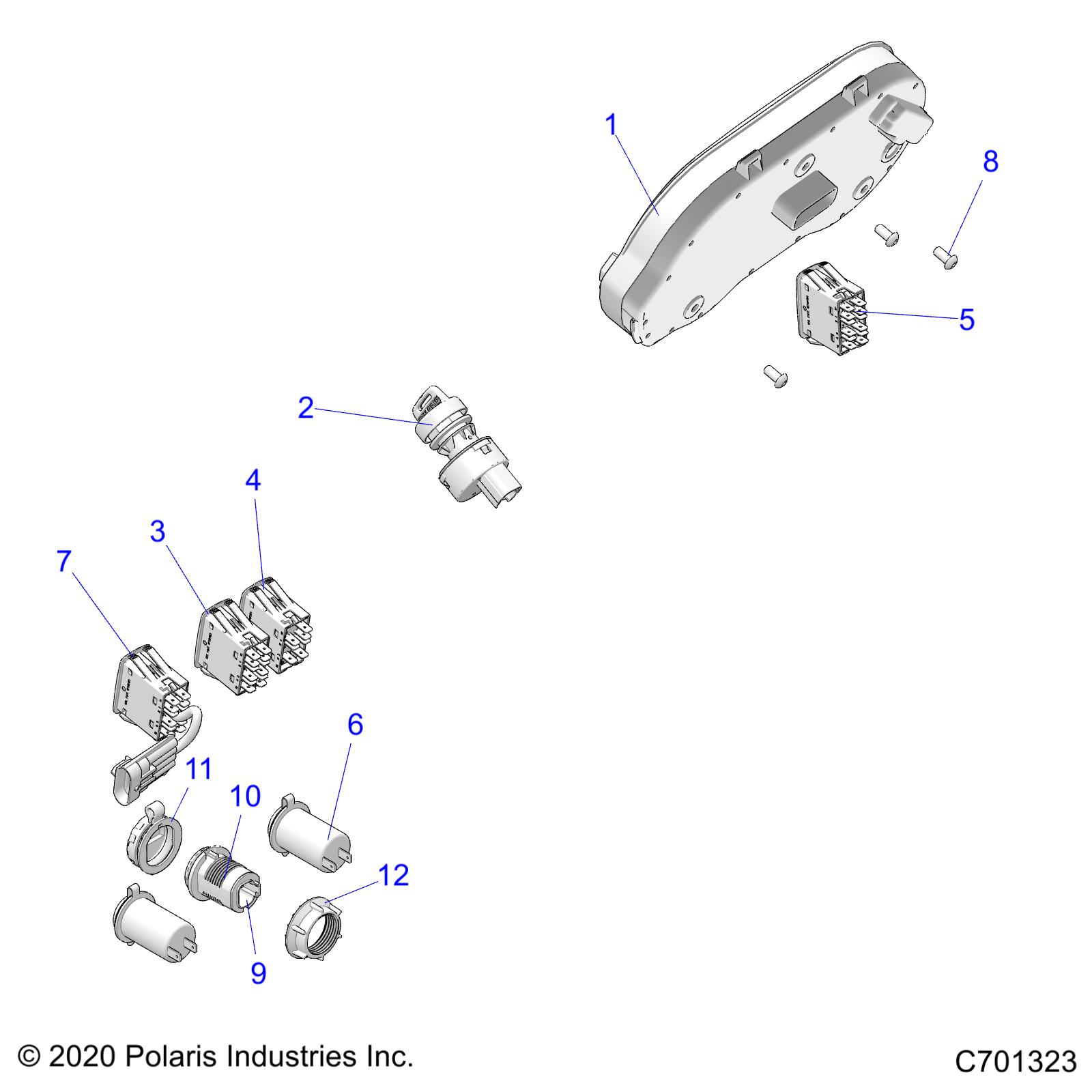 1
8
5
2
4
3
7
6
11
10
12
9

© 2020 Polaris Industries Inc.

C701323