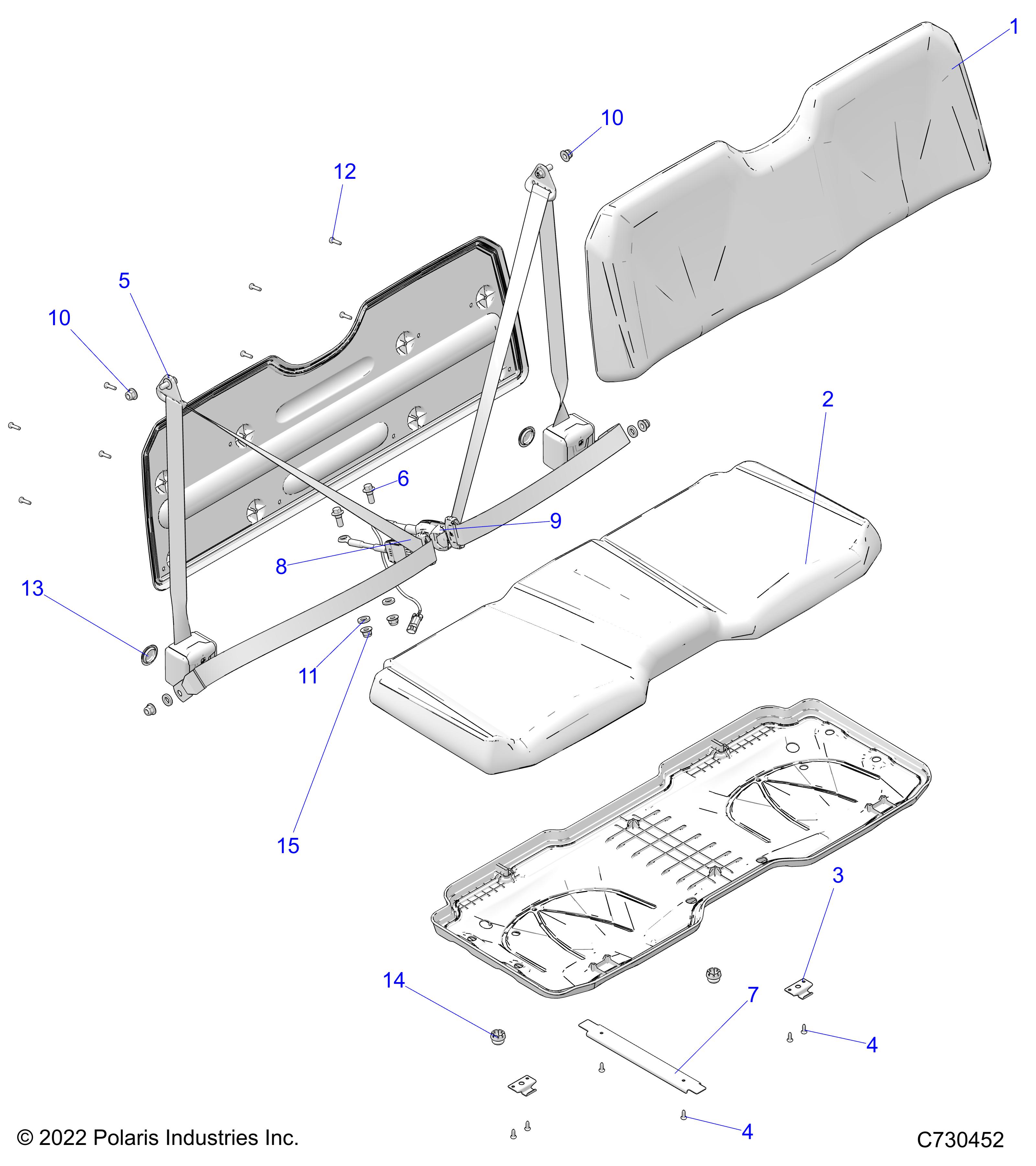 1
10
12
5
10
2
6
9
8
13
11
15
3
14
7
4
4
© 2022 Polaris Industries Inc.
C730452