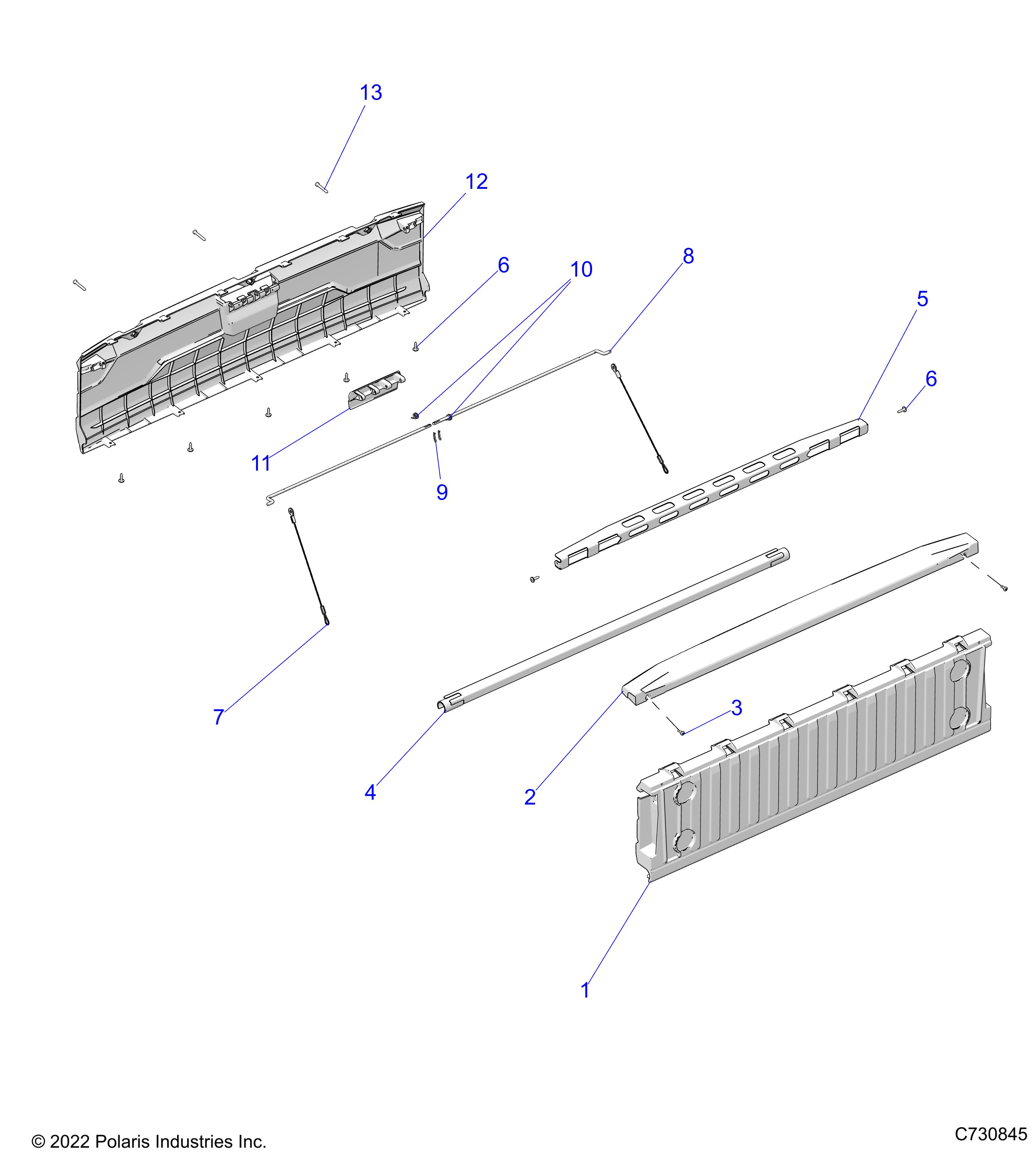 13

12

6

10

8

5

6

11

9

7

3

4

2

1

© 2022 Polaris Industries Inc.

C730845