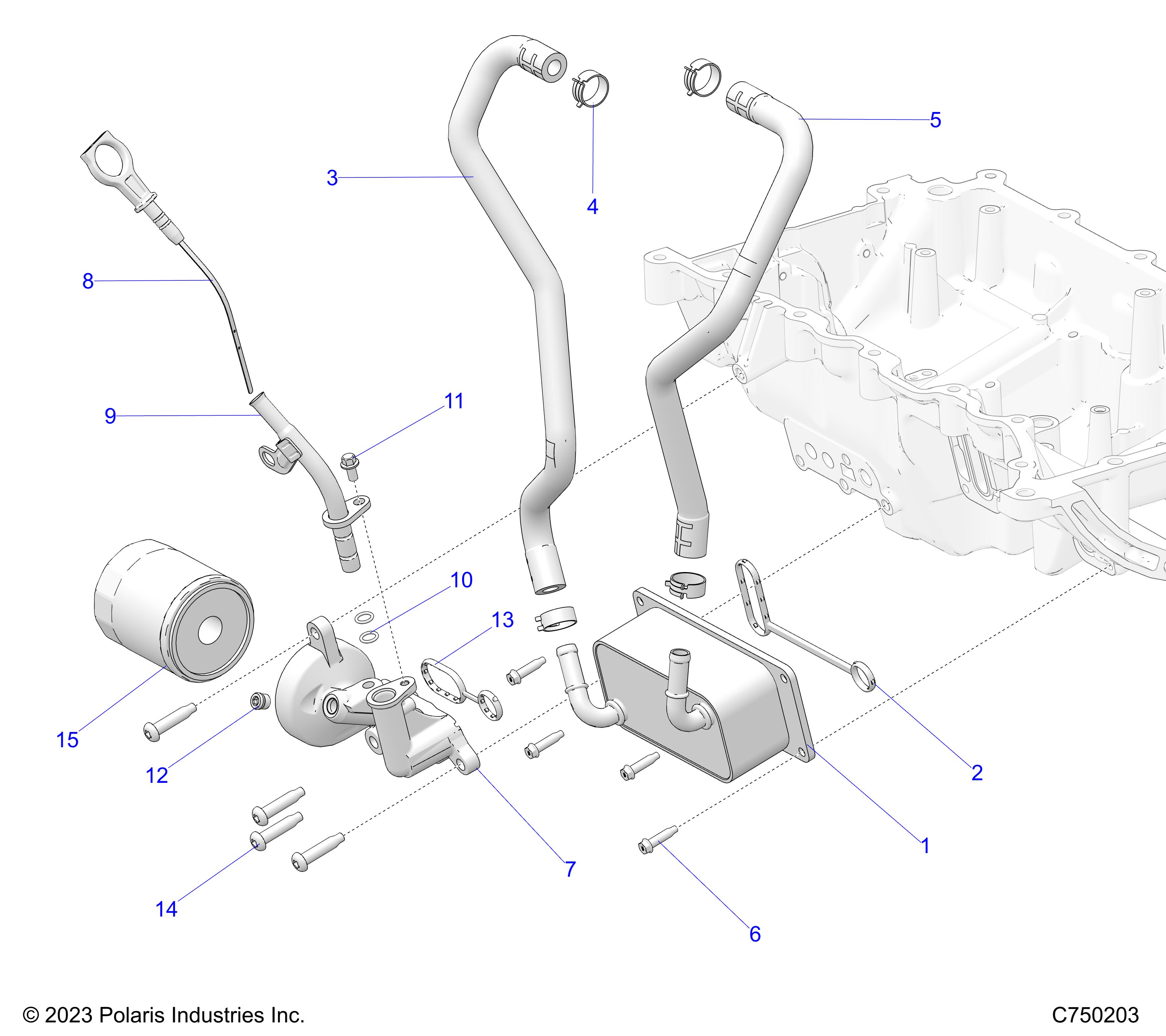 5
3
4
8
11
9
10
13
15
12
2
1
7
14
6
© 2023 Polaris Industries Inc.
C750203