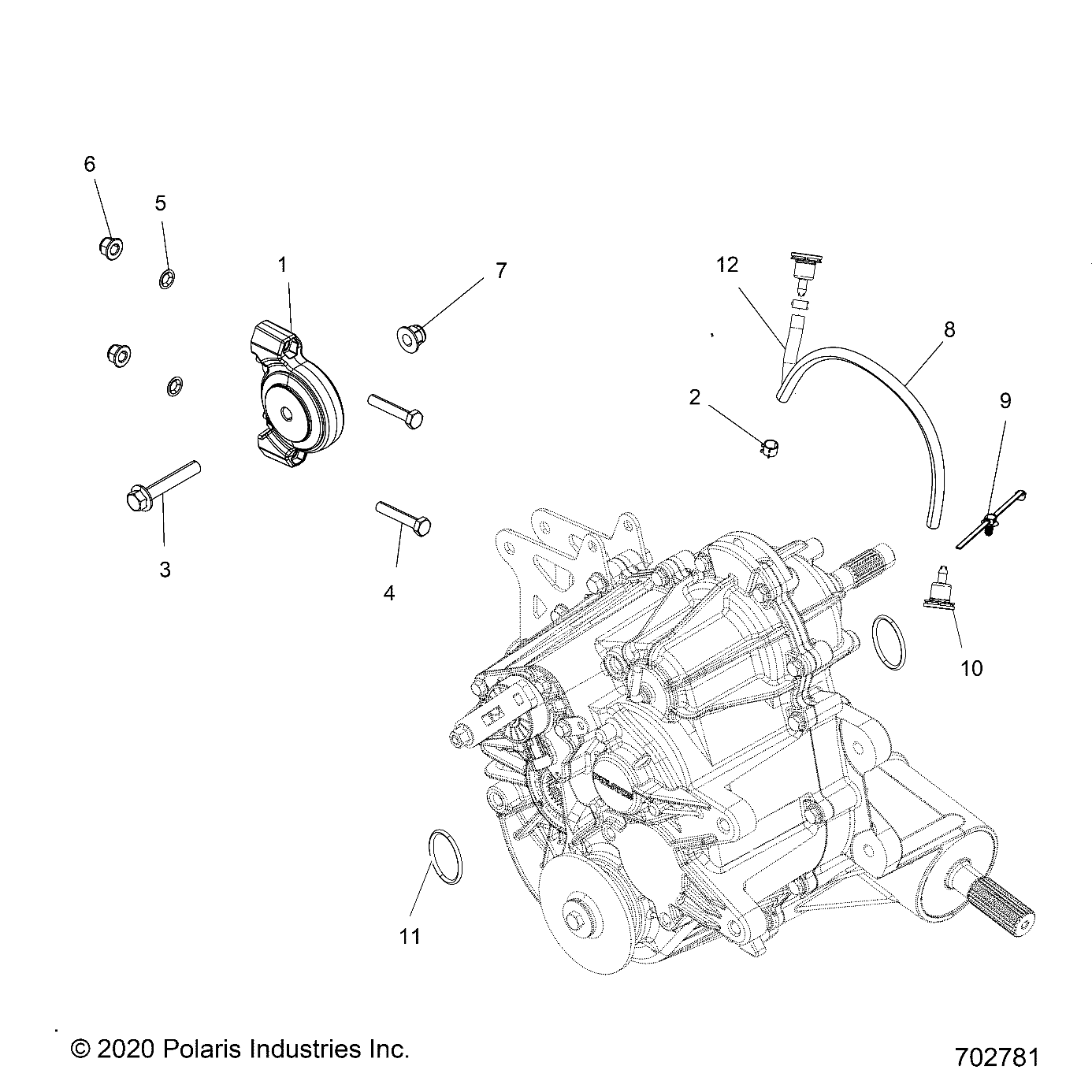 6
5
1
7
12
8
2
9
3
4
10
11

© 2020 Polaris Industries Inc.

702781