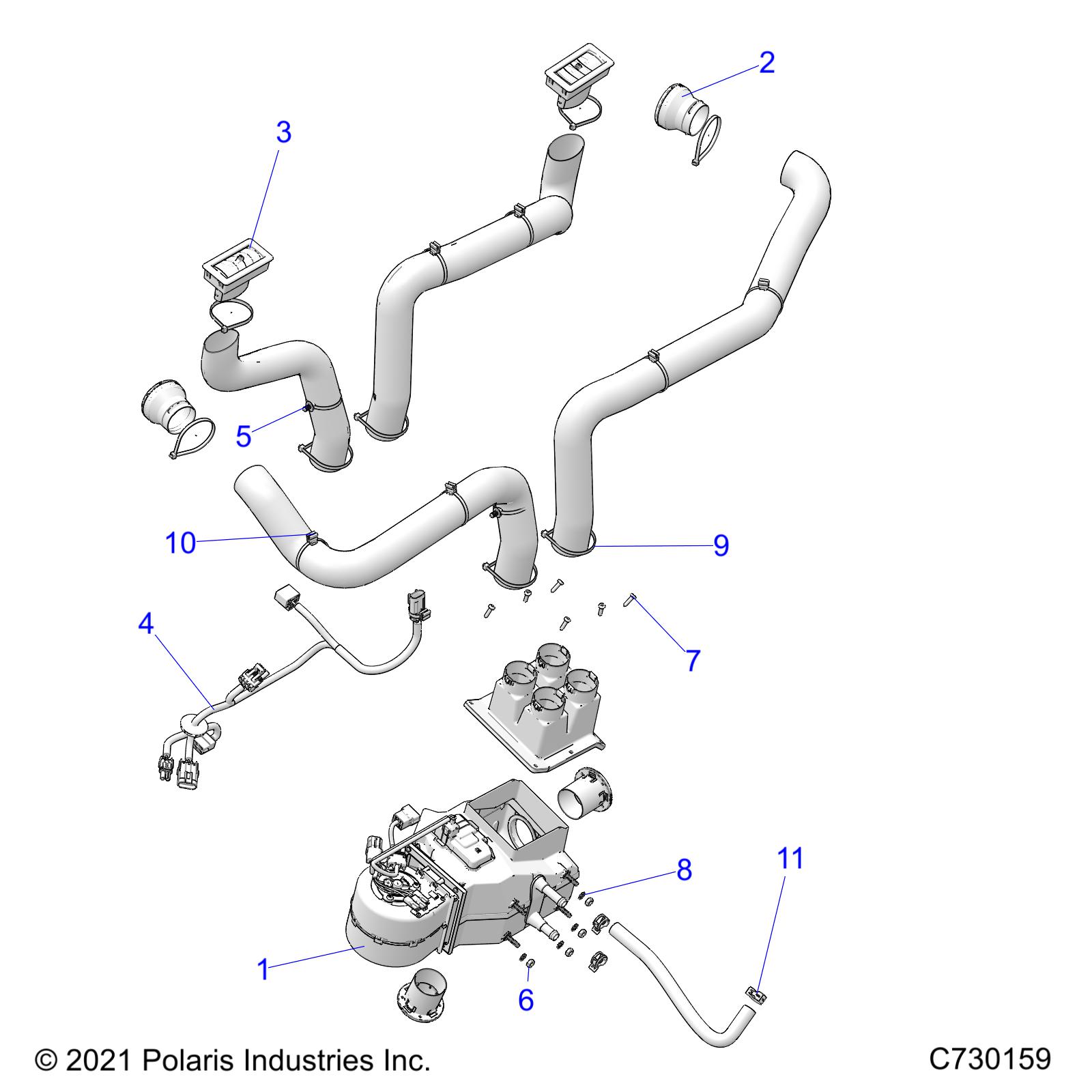 2

3

5

10

9

4

7

8

11

1

6

© 2021 Polaris Industries Inc.

C730159