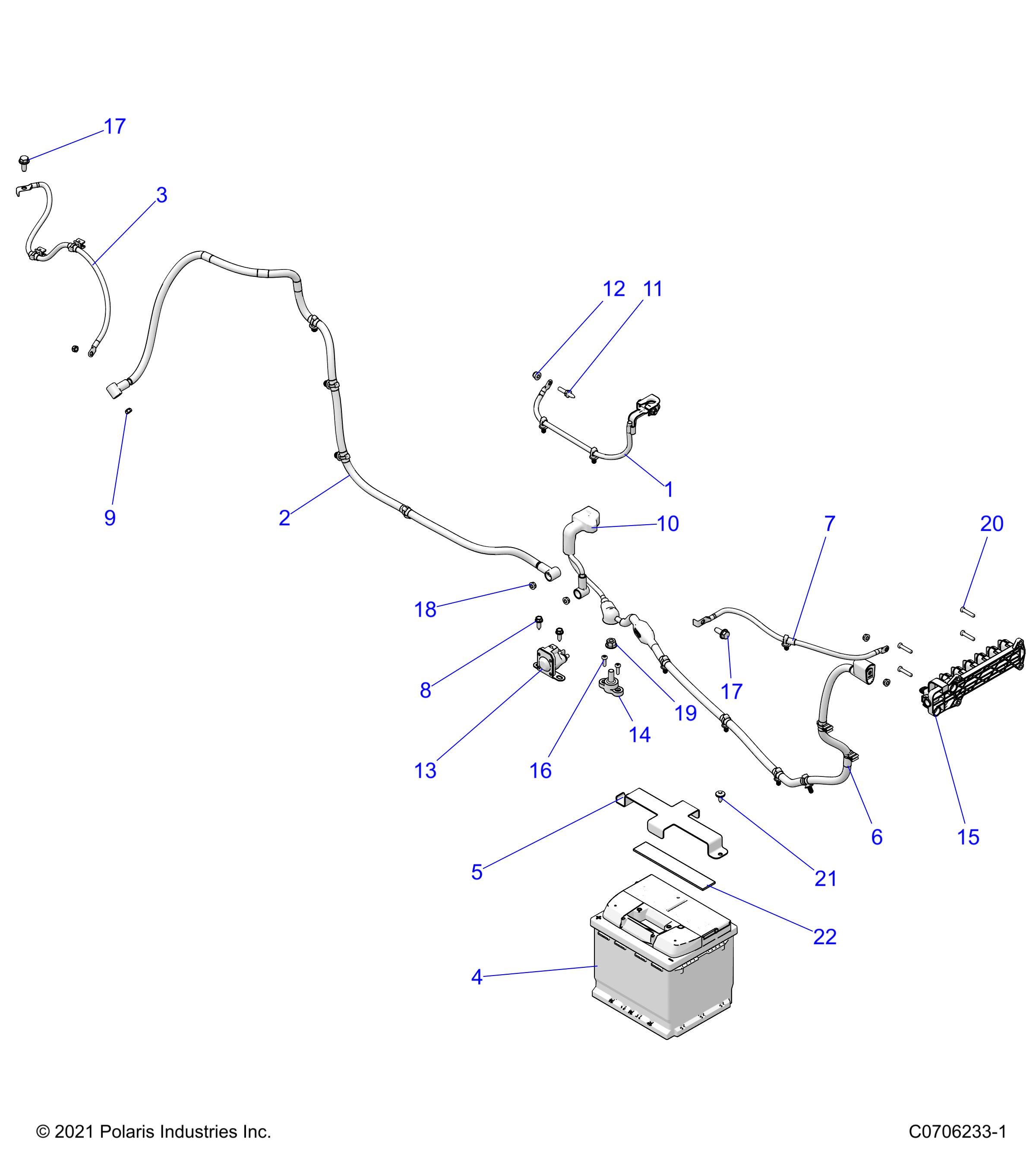 17

3

12 11

9

2

1

10

7

20

18

8

17

19

14

13

16

6

15

5

21

22

4

© 2021 Polaris Industries Inc.

C0706233-1