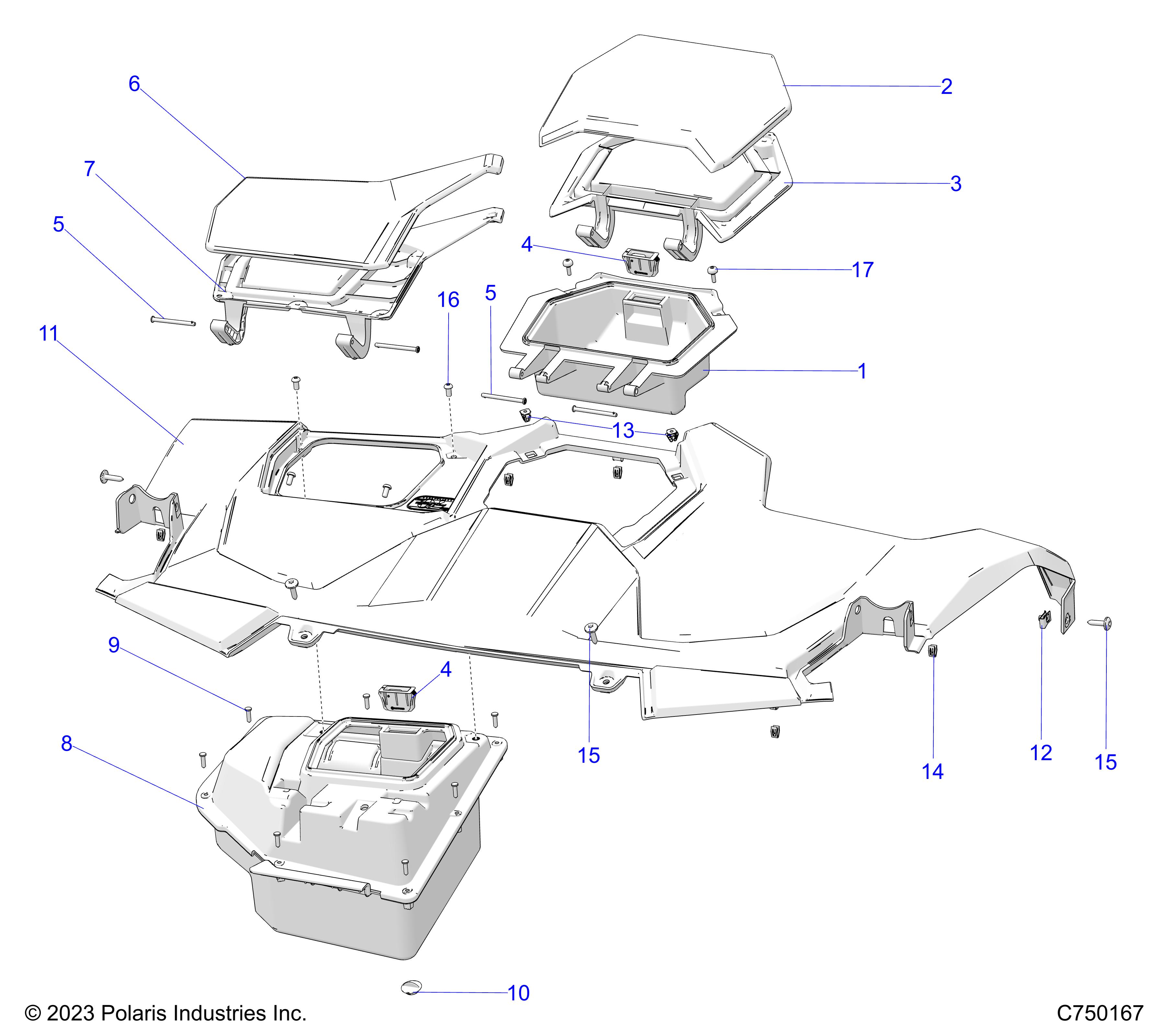 6
2
7
3
5
4
17
16
5
11
1
13
9
4
8
15
14
12
15
10
© 2023 Polaris Industries Inc.
C750167