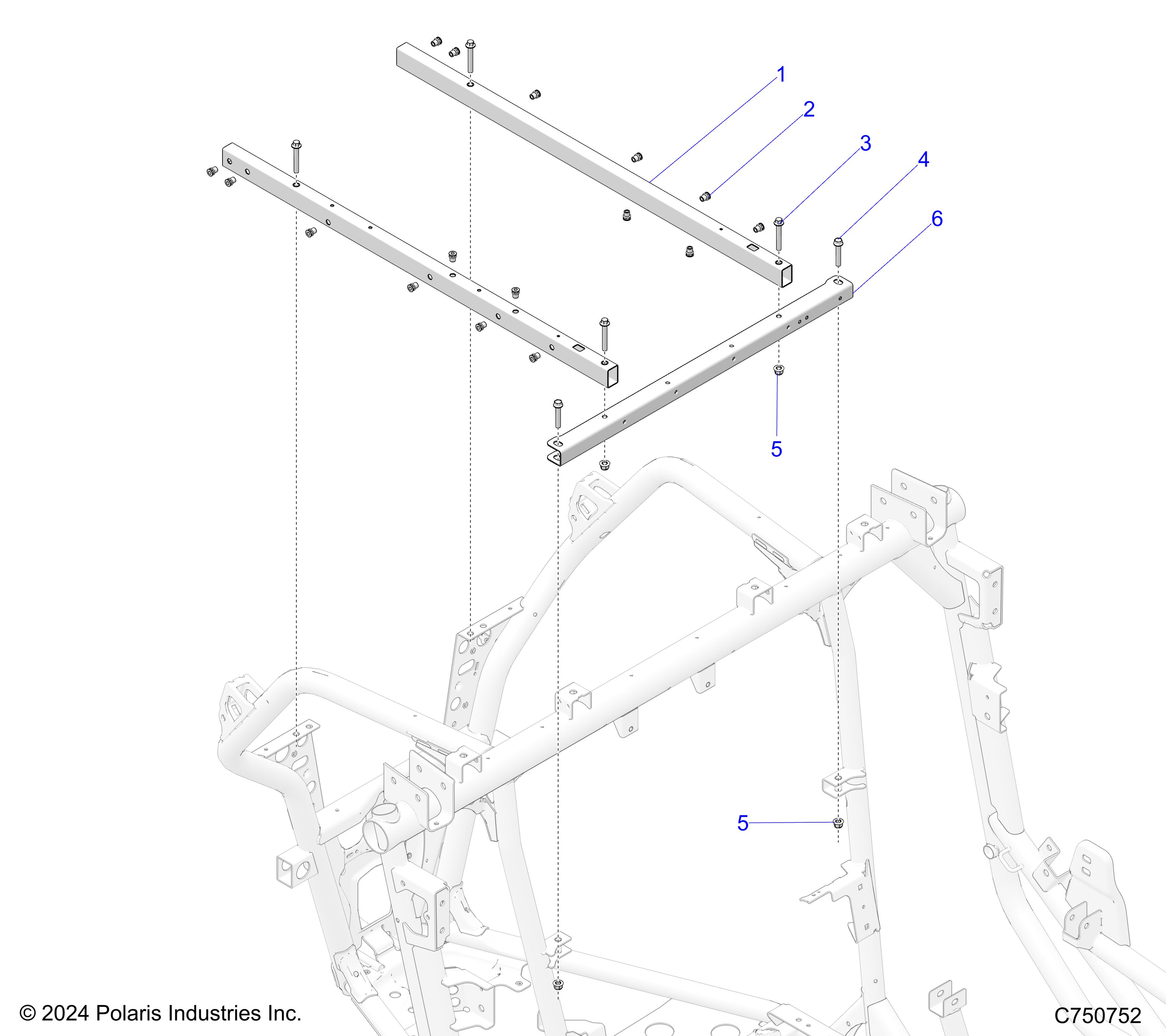 1
2
3
4
6
5
5
© 2024 Polaris Industries Inc.
C750752