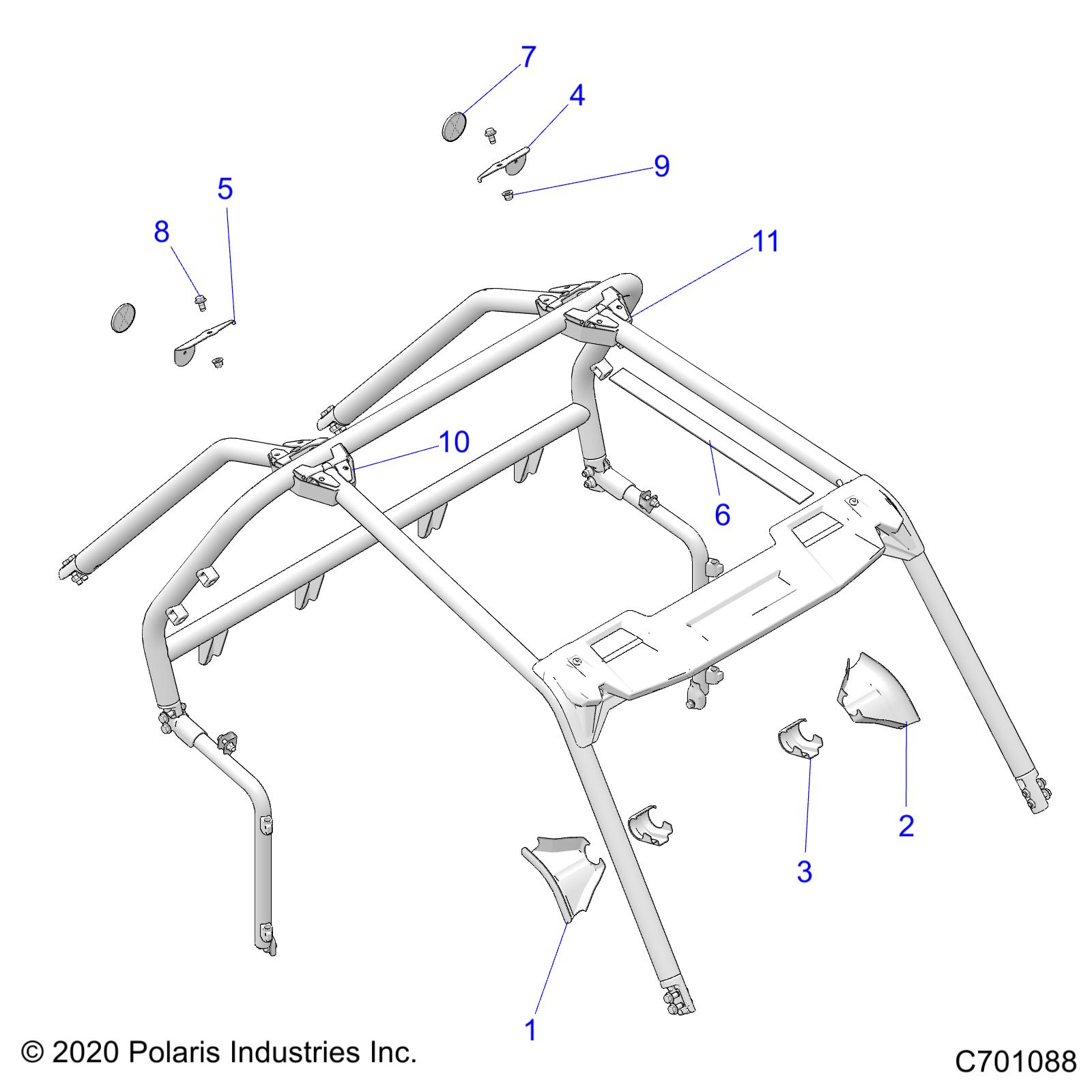 7
4
9
5
8
11
10
6
2
3
1
© 2020 Polaris Industries Inc.
C701088