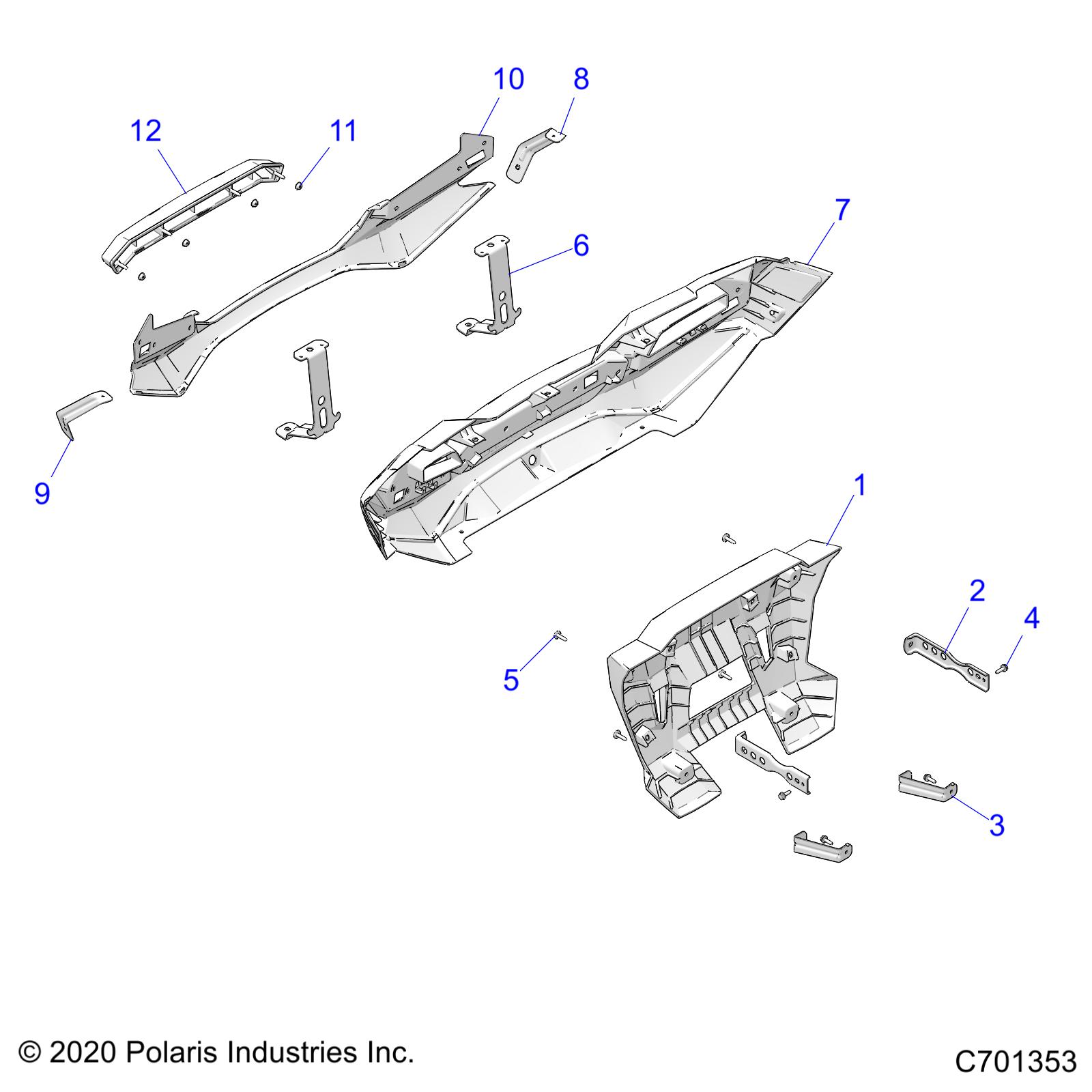 10
8
12
11
7
6
9
1
2
4
5
3

© 2020 Polaris Industries Inc.

C701353