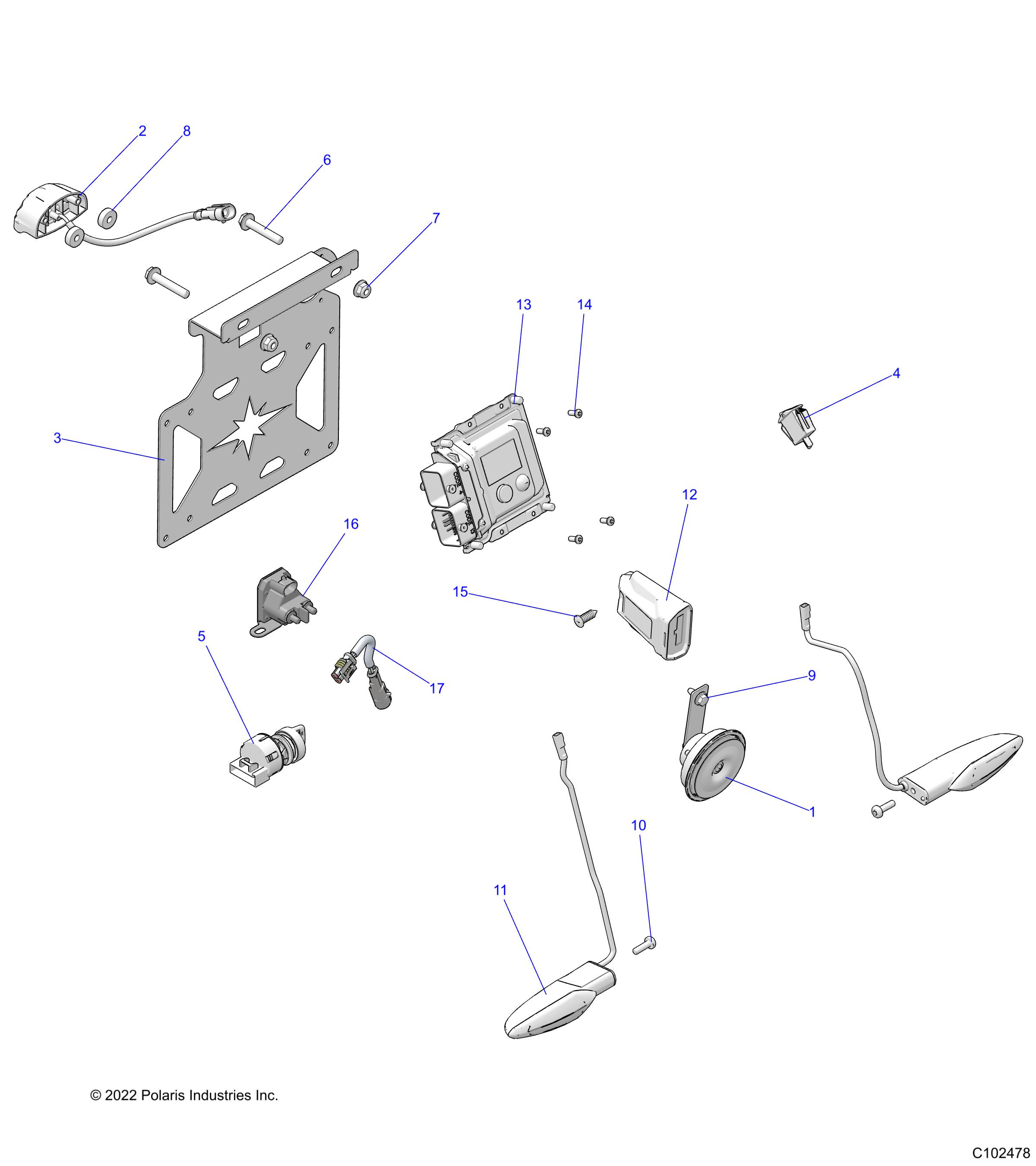 2
8
6
7
13
14
4
3
12
16
15
5
17
9
1
10
11
© 2022 Polaris Industries Inc.
C102478