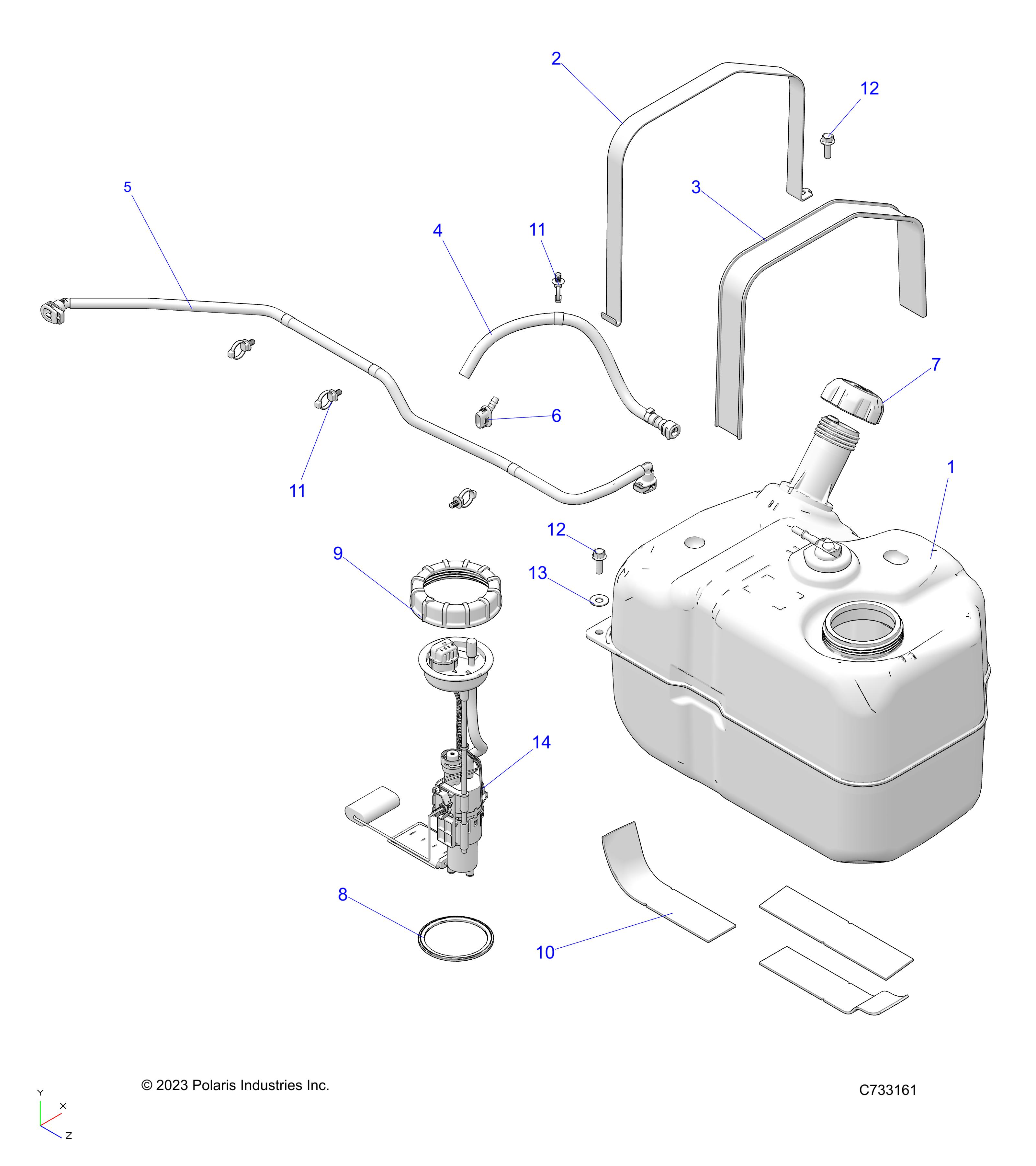 2
12
5
3
4
11
7
6
11
1
12
9
13
14
8
10
© 2023 Polaris Industries Inc.
C733161
Y
X
Z