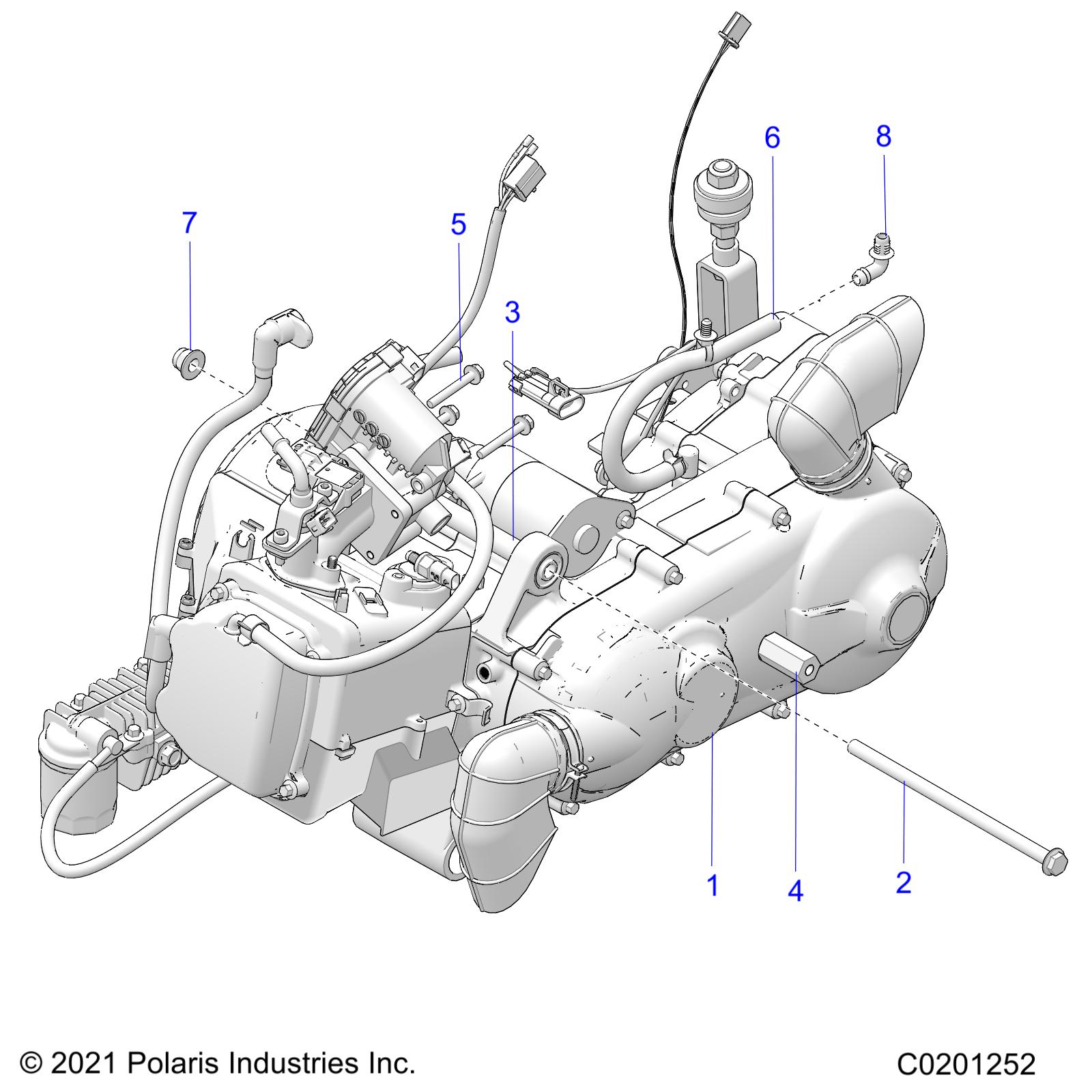 6
8
7
5
3
1
4
2

© 2021 Polaris Industries Inc.

C0201252