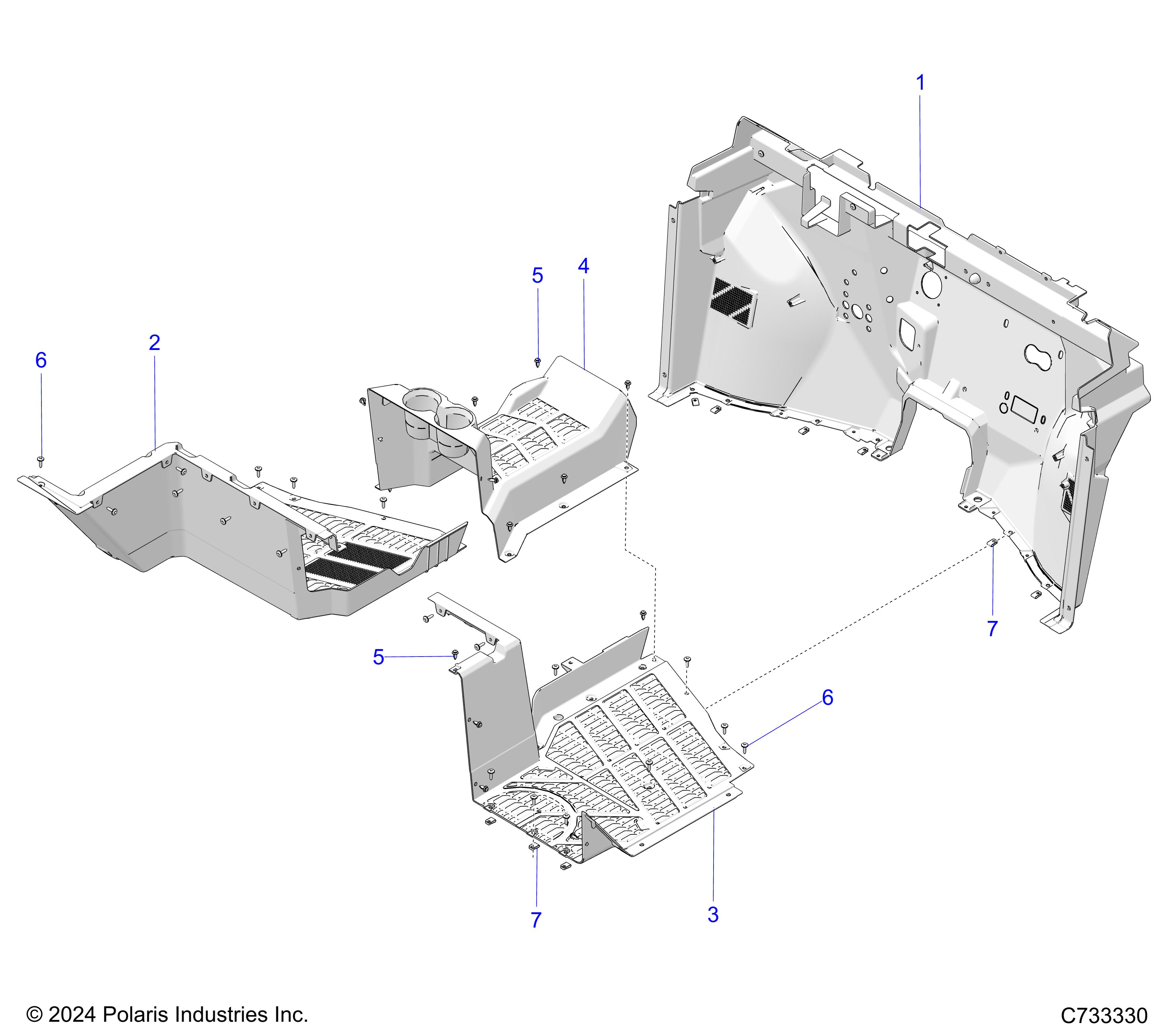 1

5 4

2

6

7

5

6

7 3

© 2024 Polaris Industries Inc.

C733330