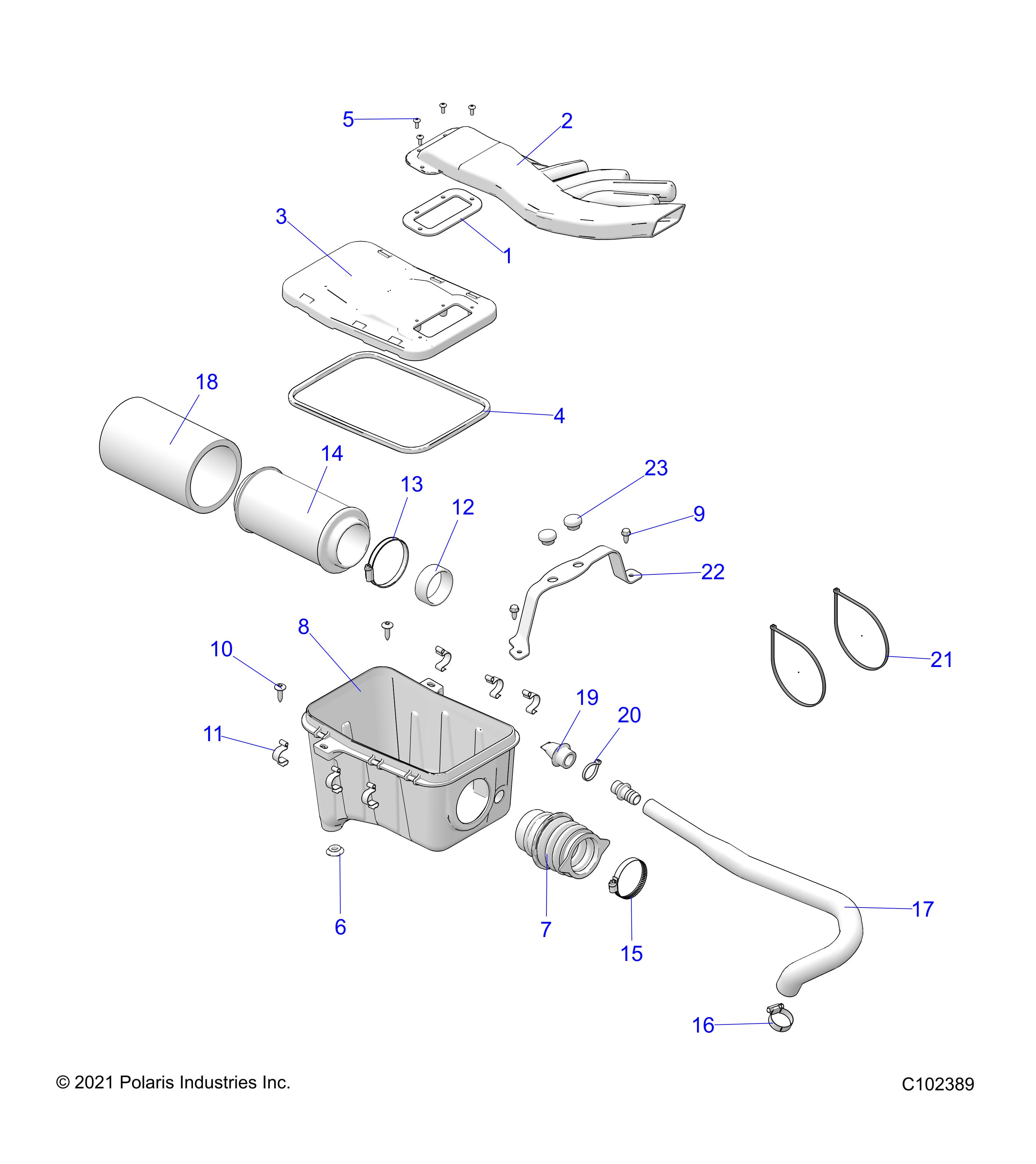 5
2
3
1
18
4
14
13
12
23
9
22
8
10
21
19
20
11
6
7
15
17
16
© 2021 Polaris Industries Inc.
C102389