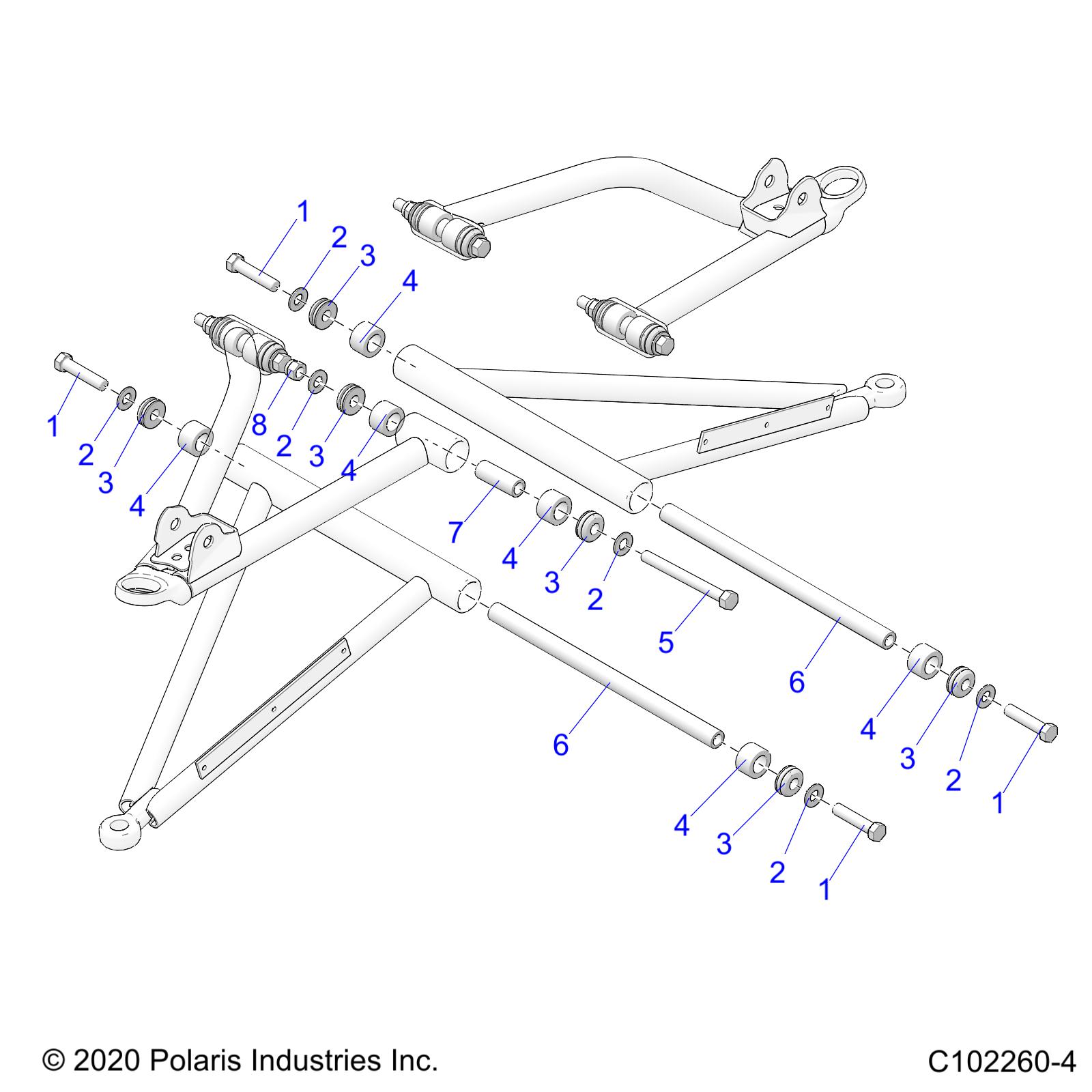 1
2
3
4
1
2
3
4
8
2
3
4
7
4
3
2
5
6
4
3
2
1
6
4
3
2
1

© 2020 Polaris Industries Inc.
C102260-4