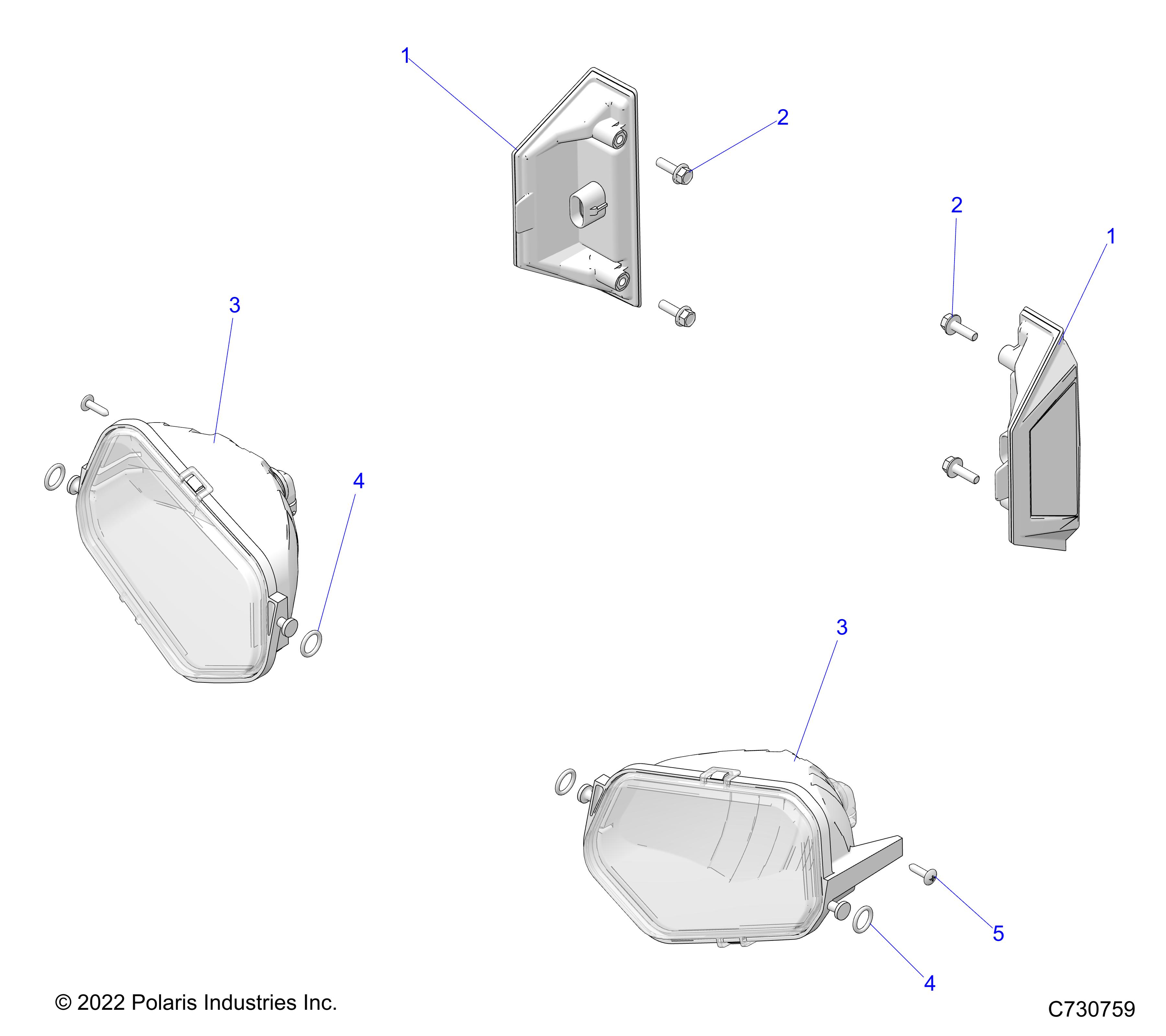 1
2
2
1
3
4
3
5
4
© 2022 Polaris Industries Inc.
C730759