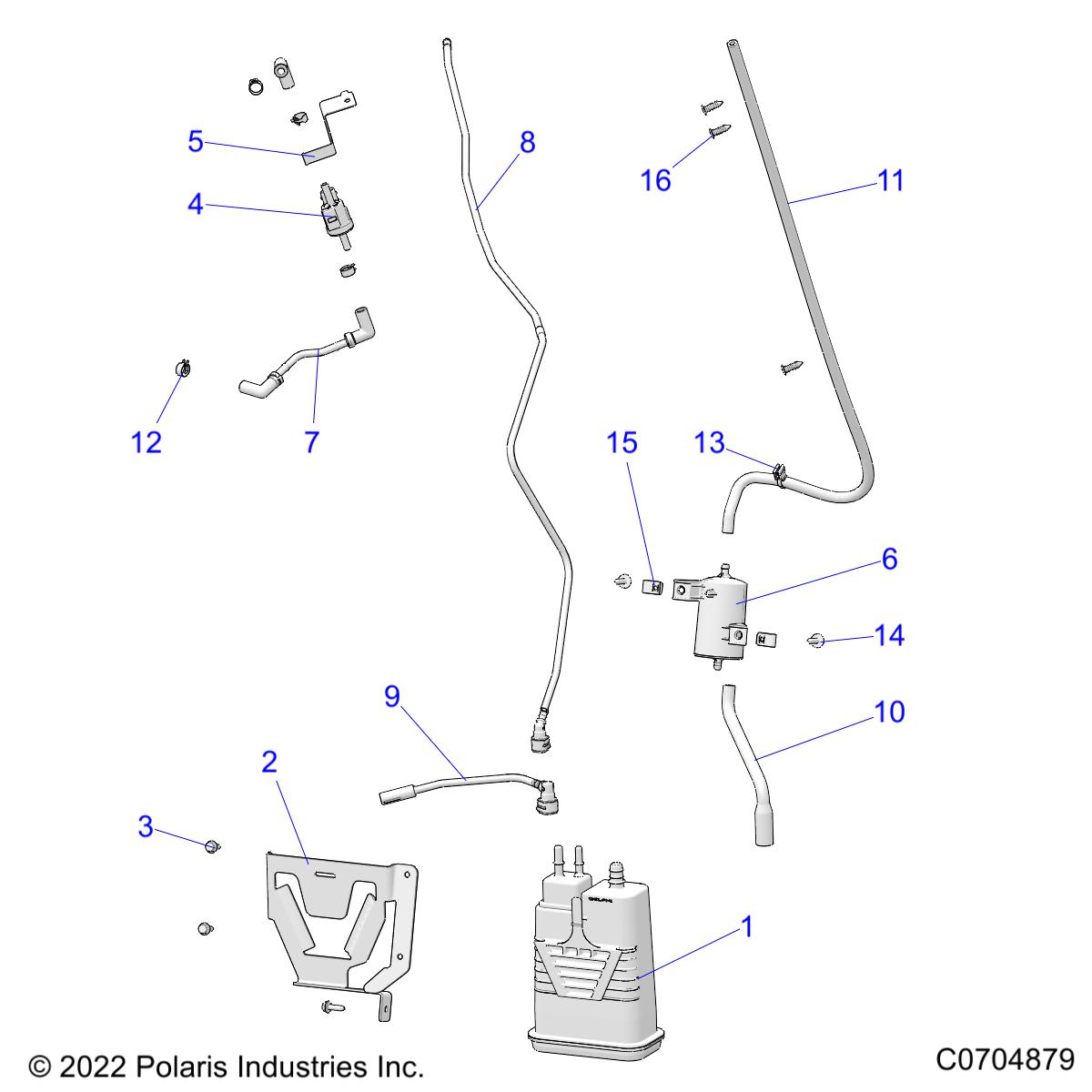 5
8
16
11
4
12
7
15
13
6
14
9
10
2
3
1
© 2022 Polaris Industries Inc.
C0704879