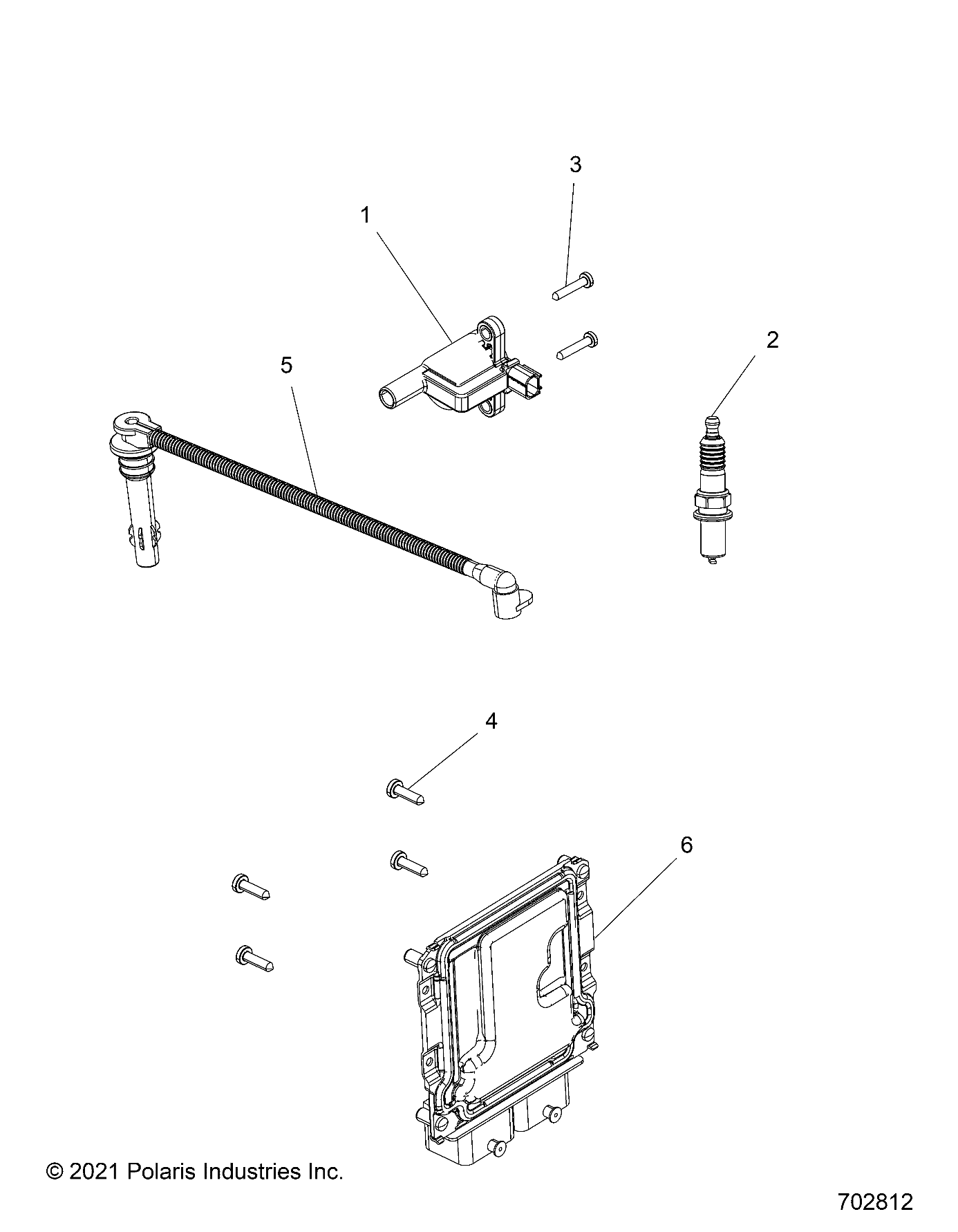 3

1

2

5

4

6

© 2021 Polaris Industries Inc.

702812