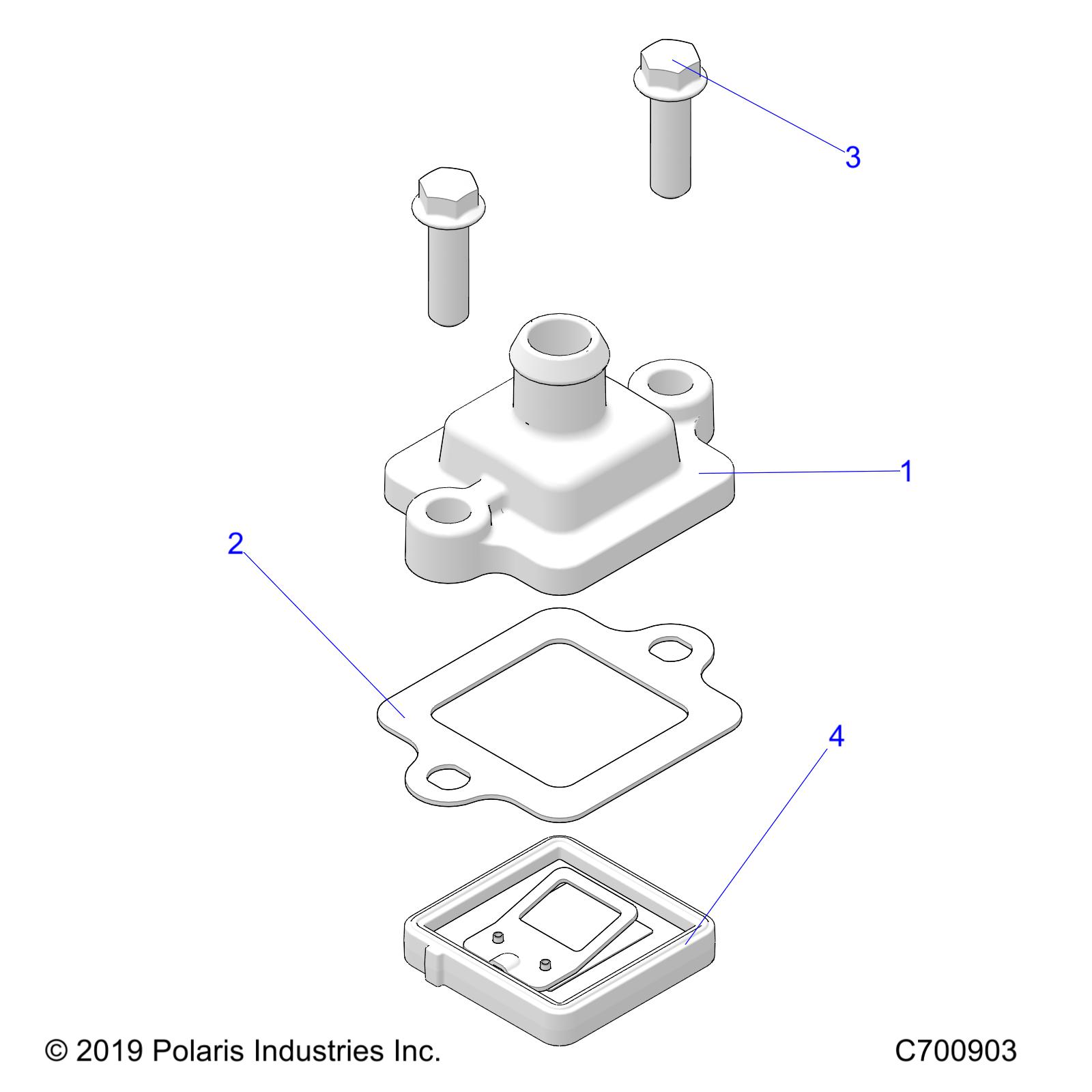 3

1

2

4

© 2019 Polaris Industries Inc.

C700903