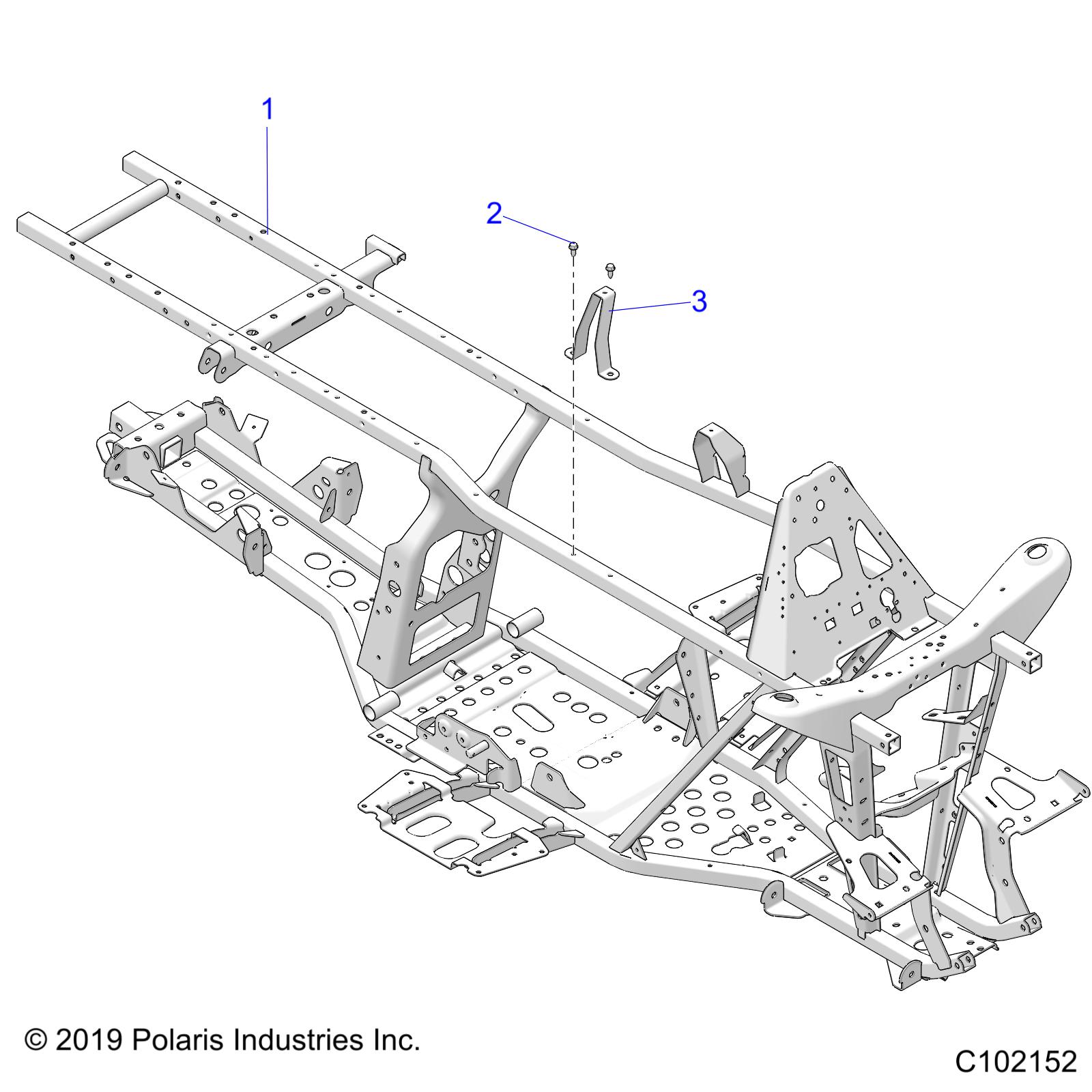 1

2

3

© 2019 Polaris Industries Inc.

C102152