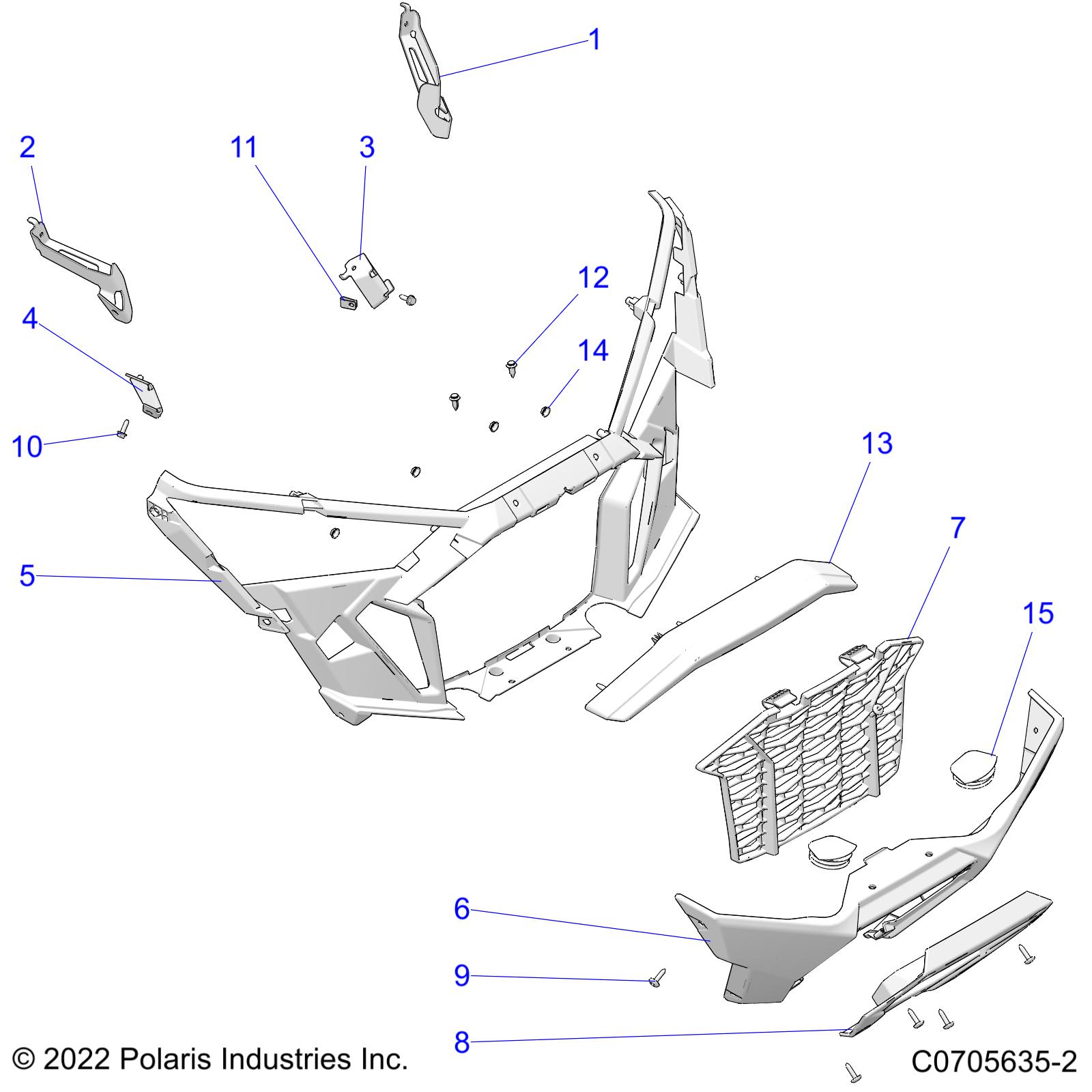 1
2
11
3
12
4
14
10
13
7
5
15
6
9
8
© 2022 Polaris Industries Inc.
C0705635-2