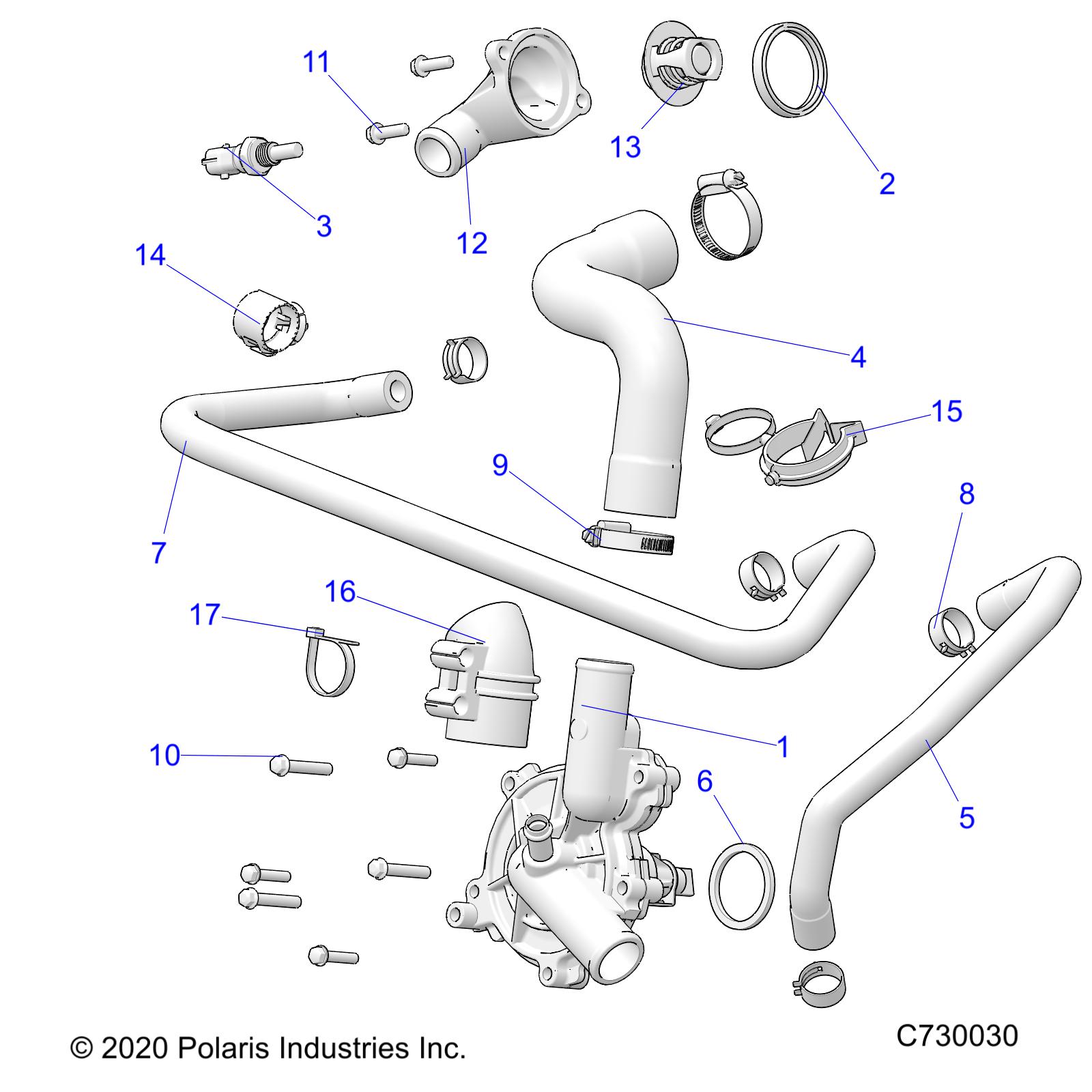 11
13
2
3
12
14
4
15
9
8
7
16
17
1
10
6
5
© 2020 Polaris Industries Inc.
C730030