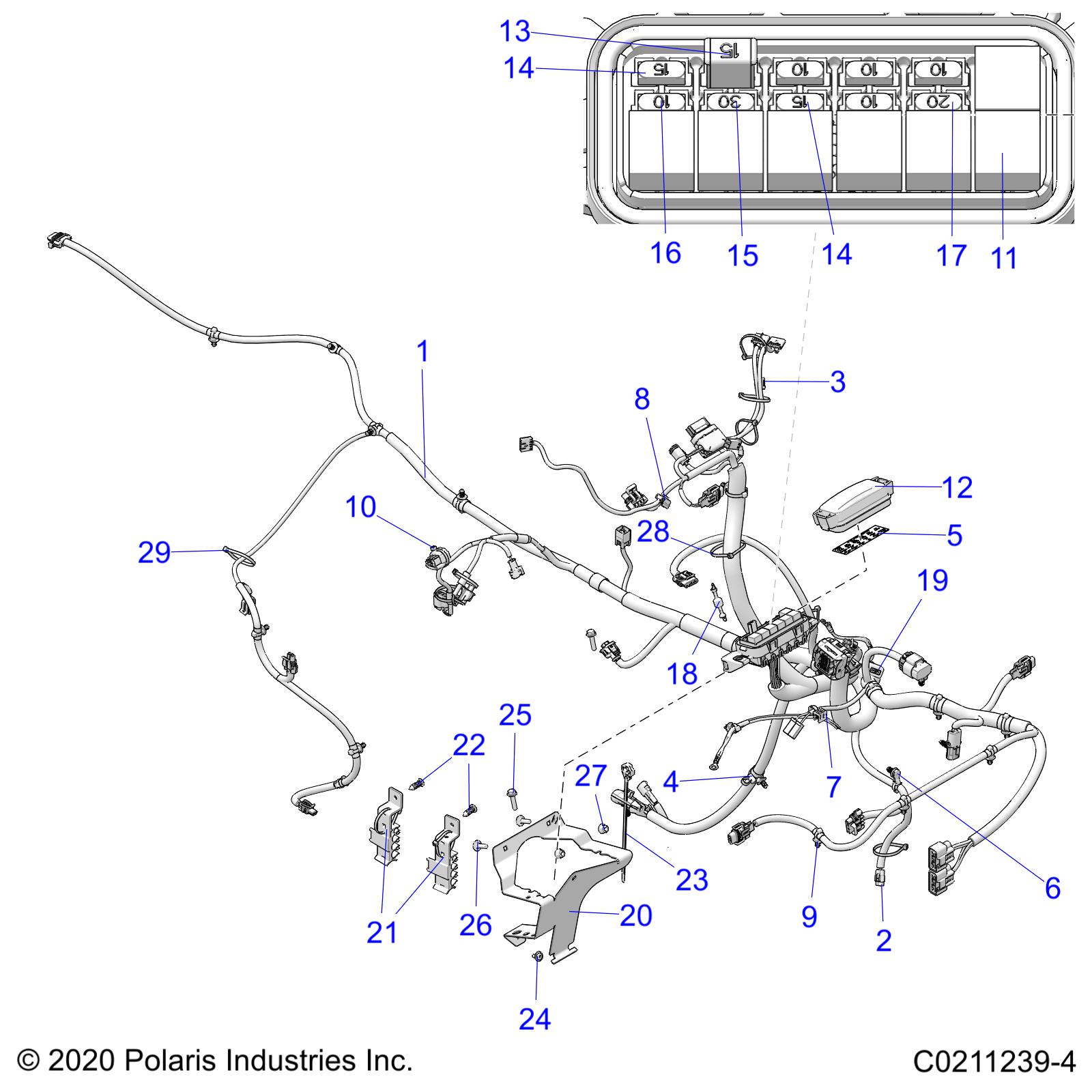 13
14
15
15
10
10
10
10
30
15
10
20
16
15
14
17
11
1
3
8
12
10
28
5
29
19
18
25
22
27
4
7
23
6
21
26
20
9
2
24
© 2020 Polaris Industries Inc.
C0211239-4