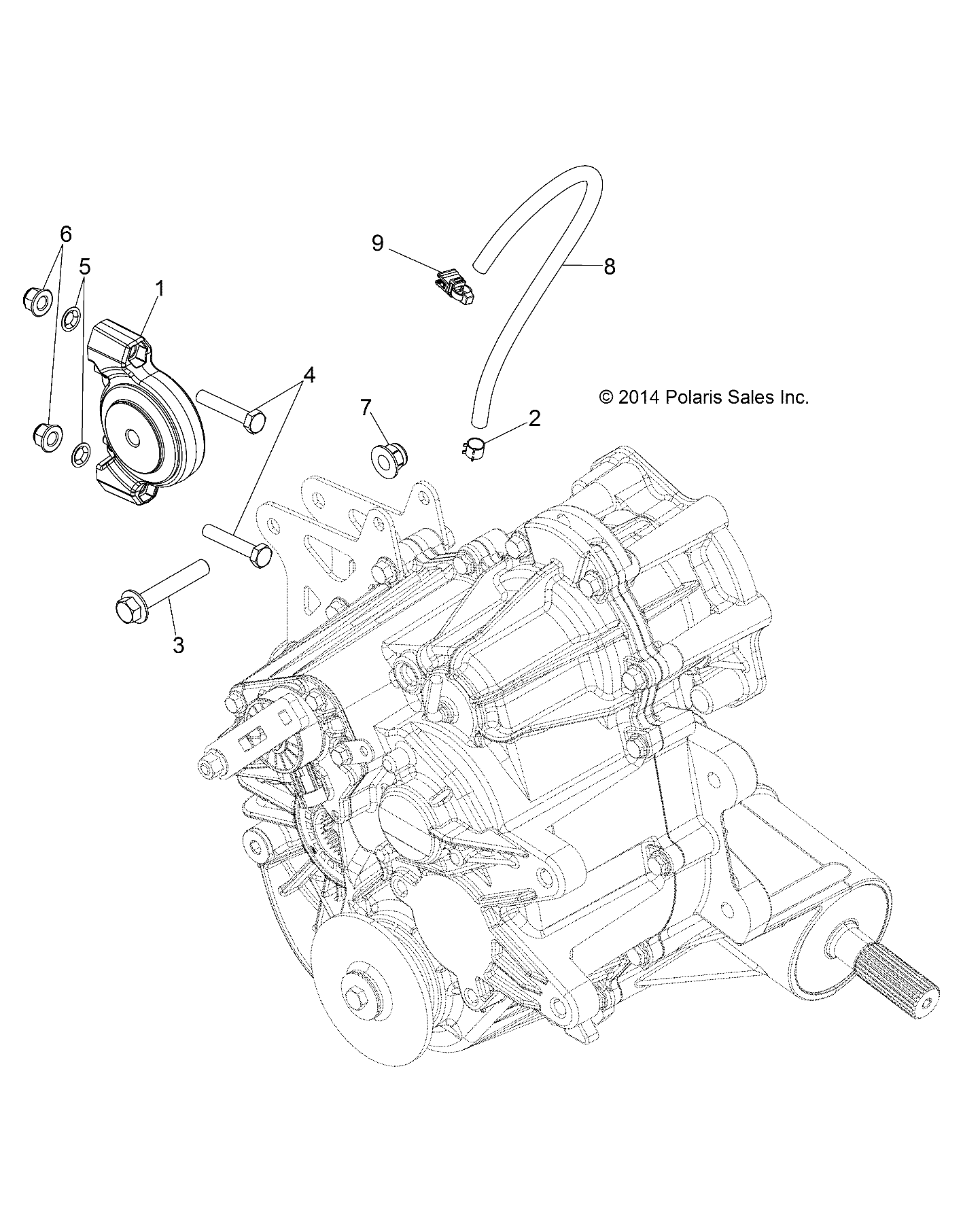 6
5
1
9
8
4
7
© 2014 Polaris Sales Inc.
2
3