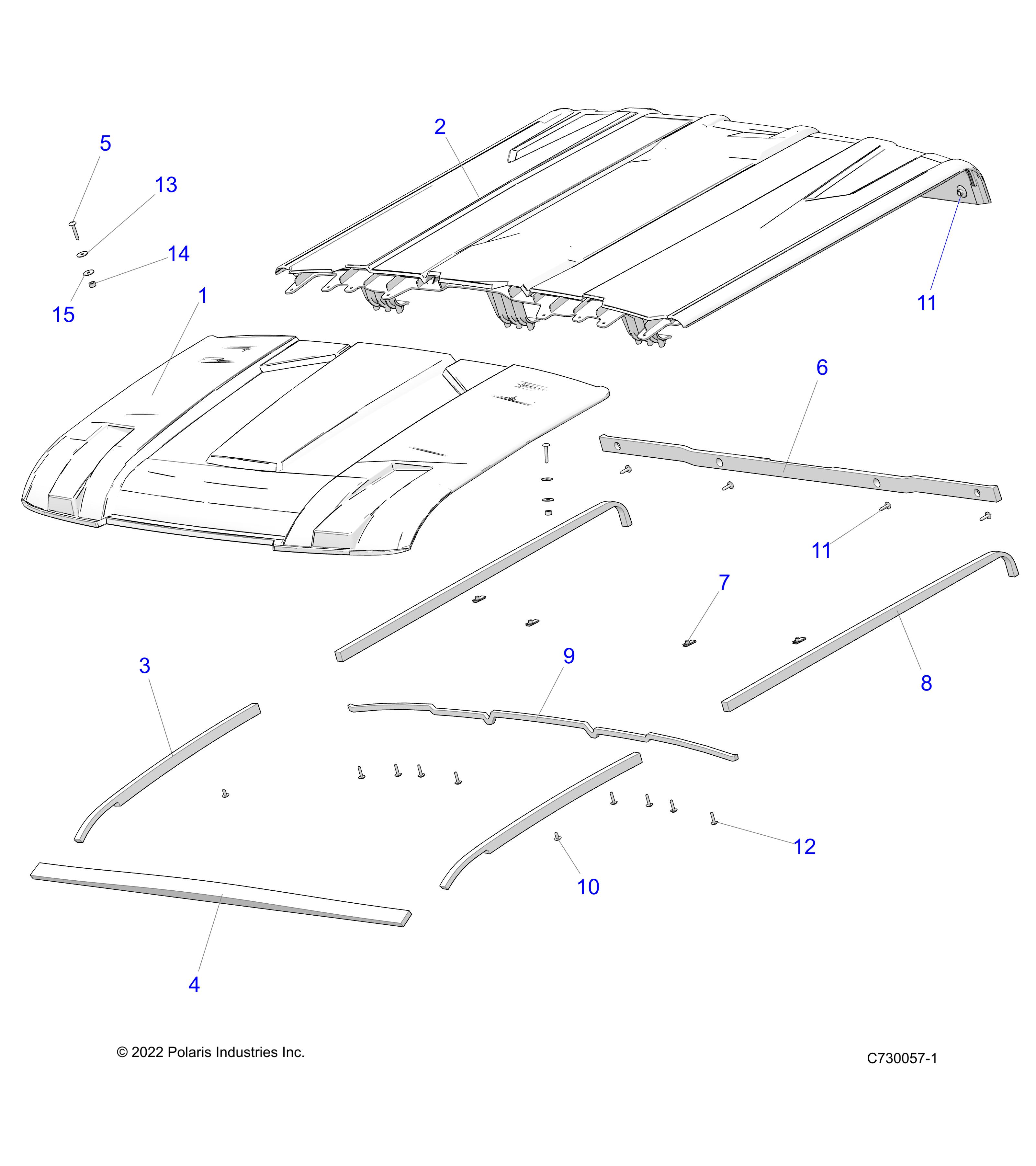 2

5

13

14

15

1

11

6

11

7

9

3

8

12

10

4

© 2022 Polaris Industries Inc.

C730057-1